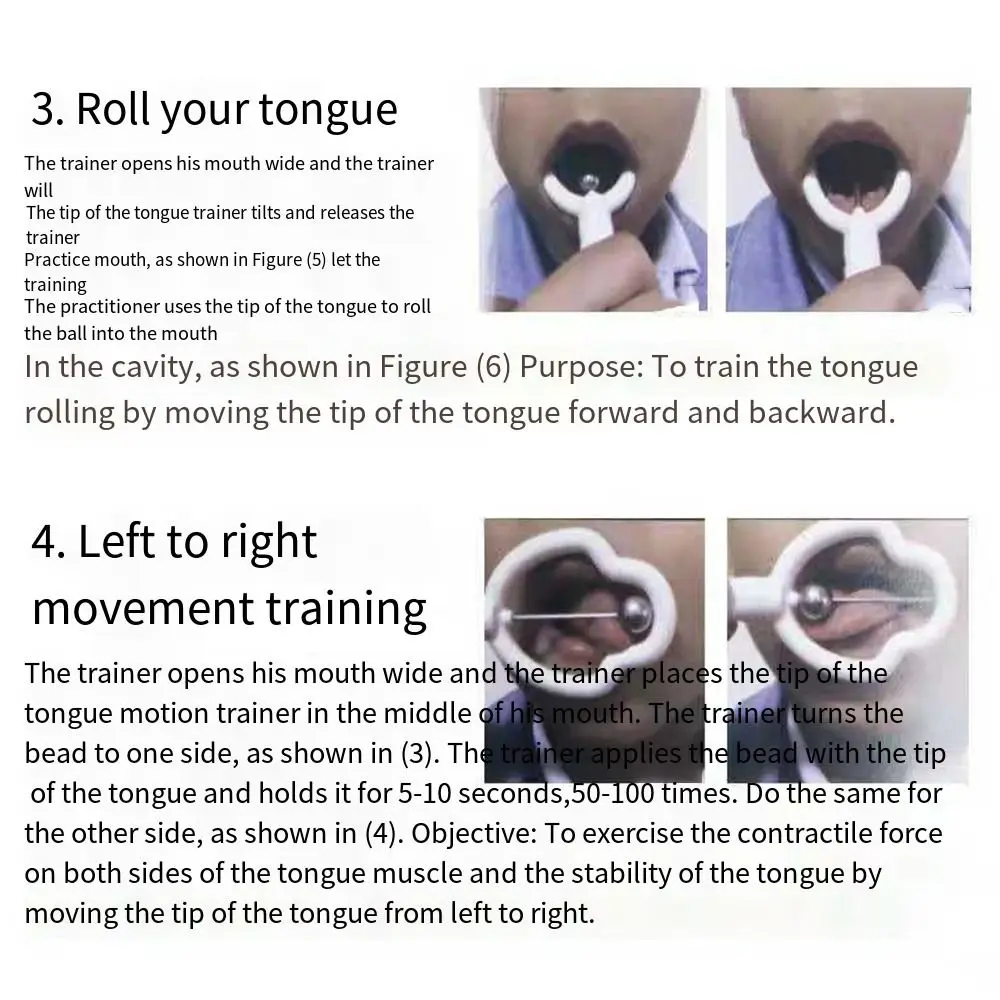 3. Roll your tongue

The trainer opens his mouth wide and the trainer will
The tip of the tongue trainer tilts and releases the trainer
Practice mouth, as shown in Figure (5) let the training
The practitioner uses the tip of the tongue to roll the ball into the mouth
In the cavity, as shown in Figure (6) Purpose: To train the tongue rolling by moving the tip of the tongue forward and backward.

4. Left to right movement training

The trainer opens his mouth wide and the trainer places the tip of the tongue motion trainer in the middle of his mouth. The trainer turns the bead to one side, as shown in (3). The trainer applies the bead with the tip of the tongue and holds it for 5-10 seconds,50-100 times. Do the same for the other side, as shown in (4). Objective: To exercise the contractile force on both sides of the tongue muscle and the stability of the tongue by moving the tip of the tongue from left to right.