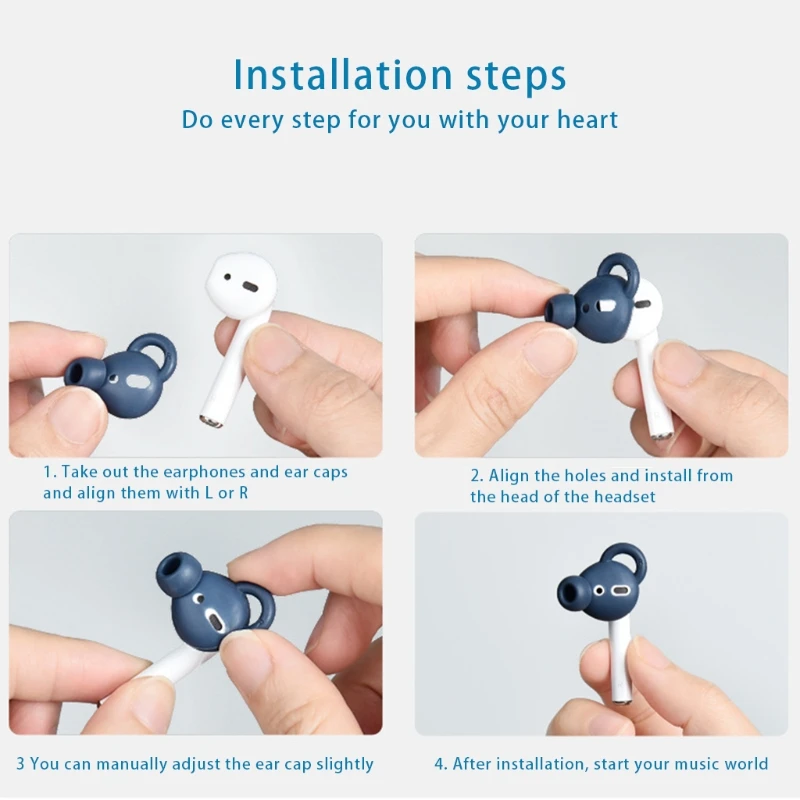 Installation steps
Do every step for you with your heart

1. Take out the earphones and ear caps and align them with L or R

2. Align the holes and install from the head of the headset

3 You can manually adjust the ear cap slightly

4. After installation, start your music world