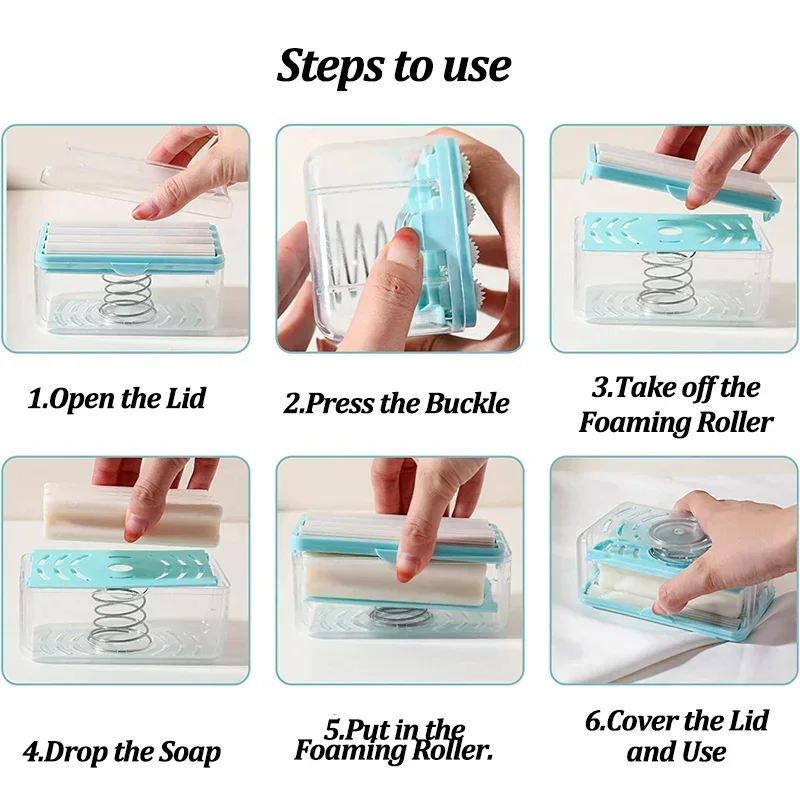 Steps to use

1.Open the Lid

2.Press the Buckle

3.Take off the Foaming Roller

4.Drop the Soap

5.Put in the Foaming Roller.

6.Cover the Lid and Use