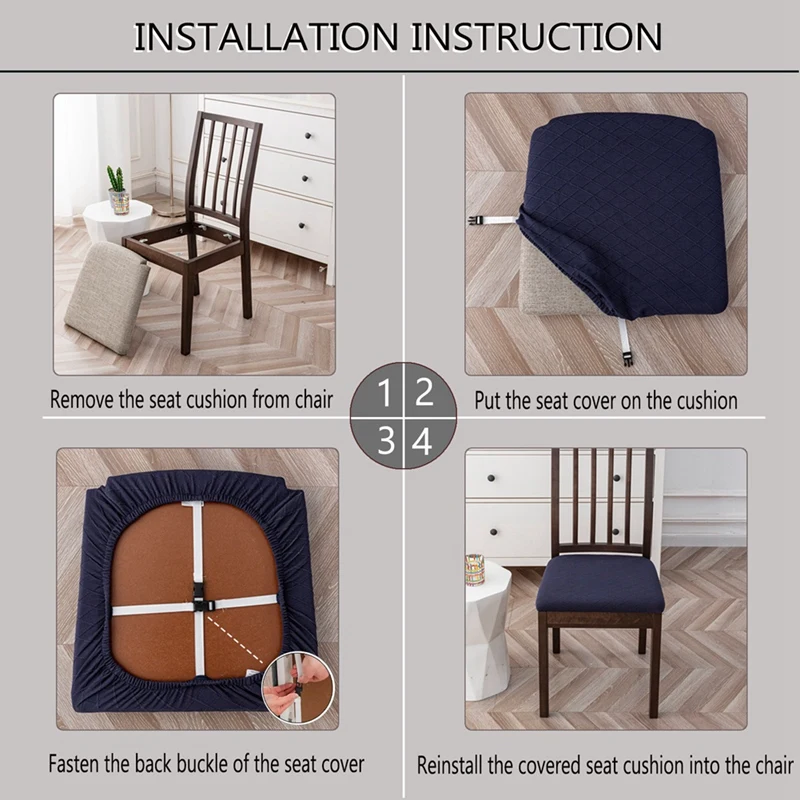 INSTALLATION INSTRUCTION

Remove the seat cushion from chair

1 2

3 4

Put the seat cover on the cushion

Fasten the back buckle of the seat cover

Reinstall the covered seat cushion into the chair