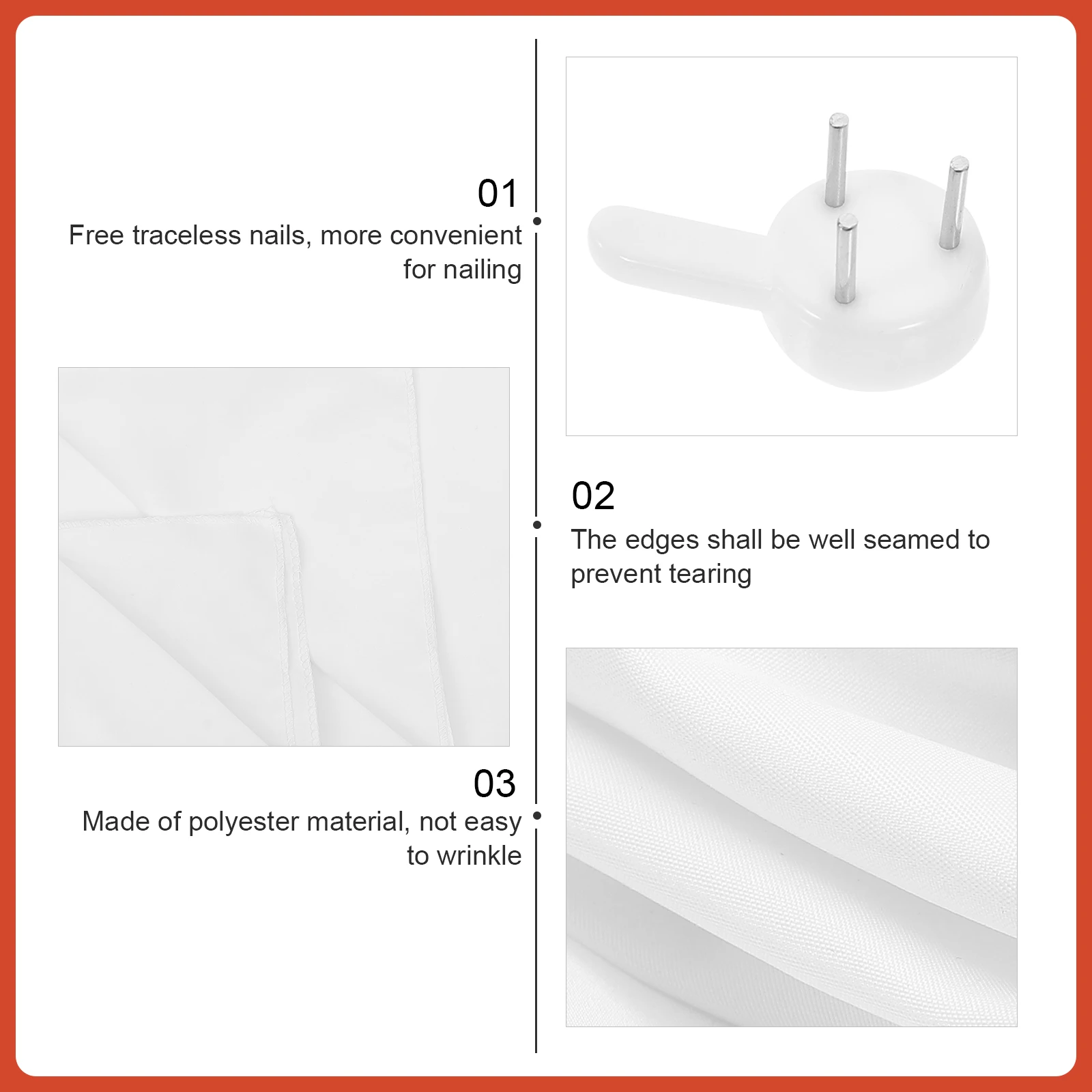 01
Free traceless nails, more convenient for nailing

02
The edges shall be well seamed to prevent tearing

03
Made of polyester material, not easy to wrinkle