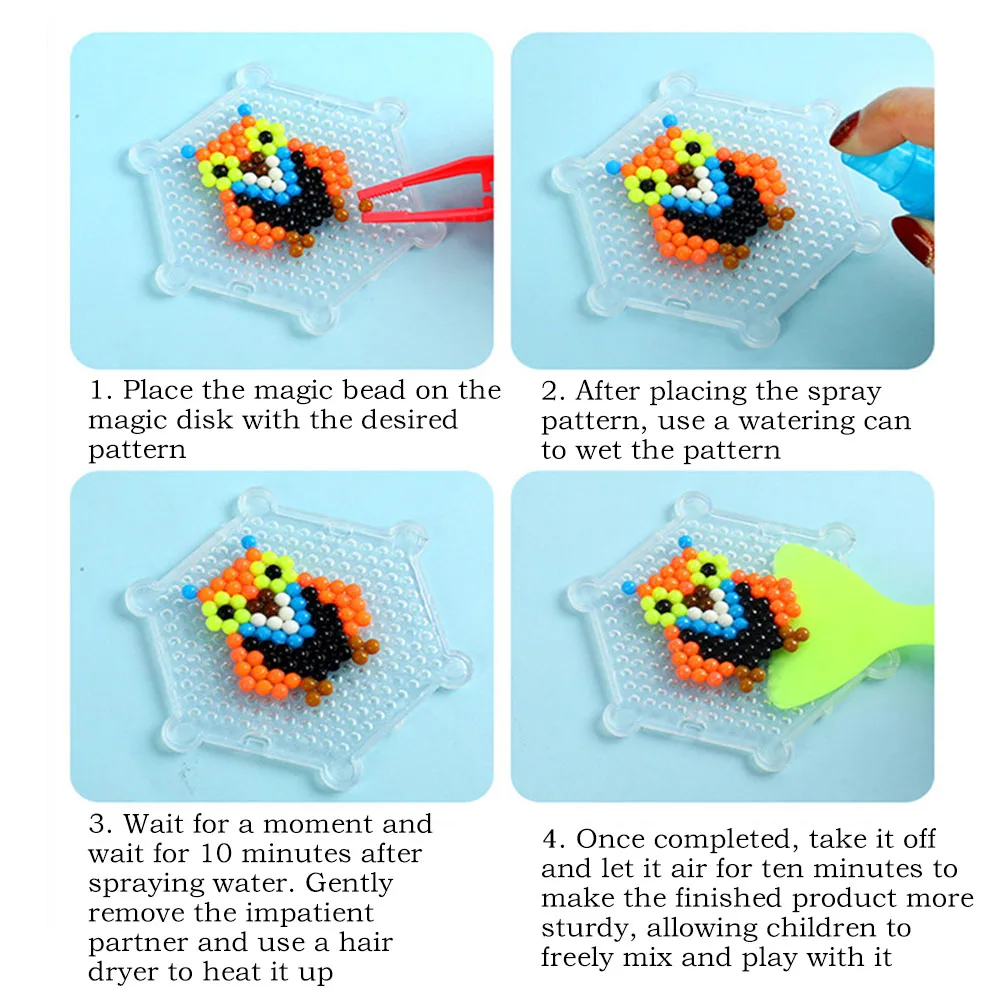 1. Place the magic bead on the magic disk with the desired pattern

2. After placing the spray pattern, use a watering can to wet the pattern

3. Wait for a moment and wait for 10 minutes after spraying water. Gently remove the impatient partner and use a hair dryer to heat it up

4. Once completed, take it off and let it air for ten minutes to make the finished product more sturdy, allowing children to freely mix and play with it