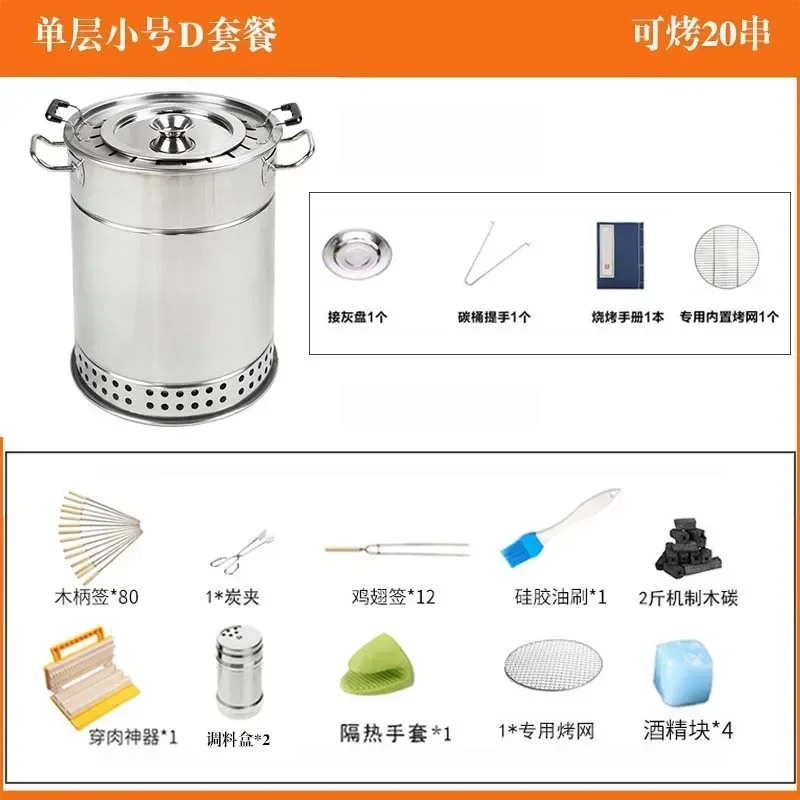 单层小号D套餐

可烤20串

接灰盘1个

碳桶提手1个

烧烤手册1本

专用内置烤网1个

木柄签*80

1*炭夹

鸡翅签*12

硅胶油刷*1

2斤机制木碳

穿肉神器*1

调料盒*2

隔热手套*1

1*专用烤网

酒精块*4