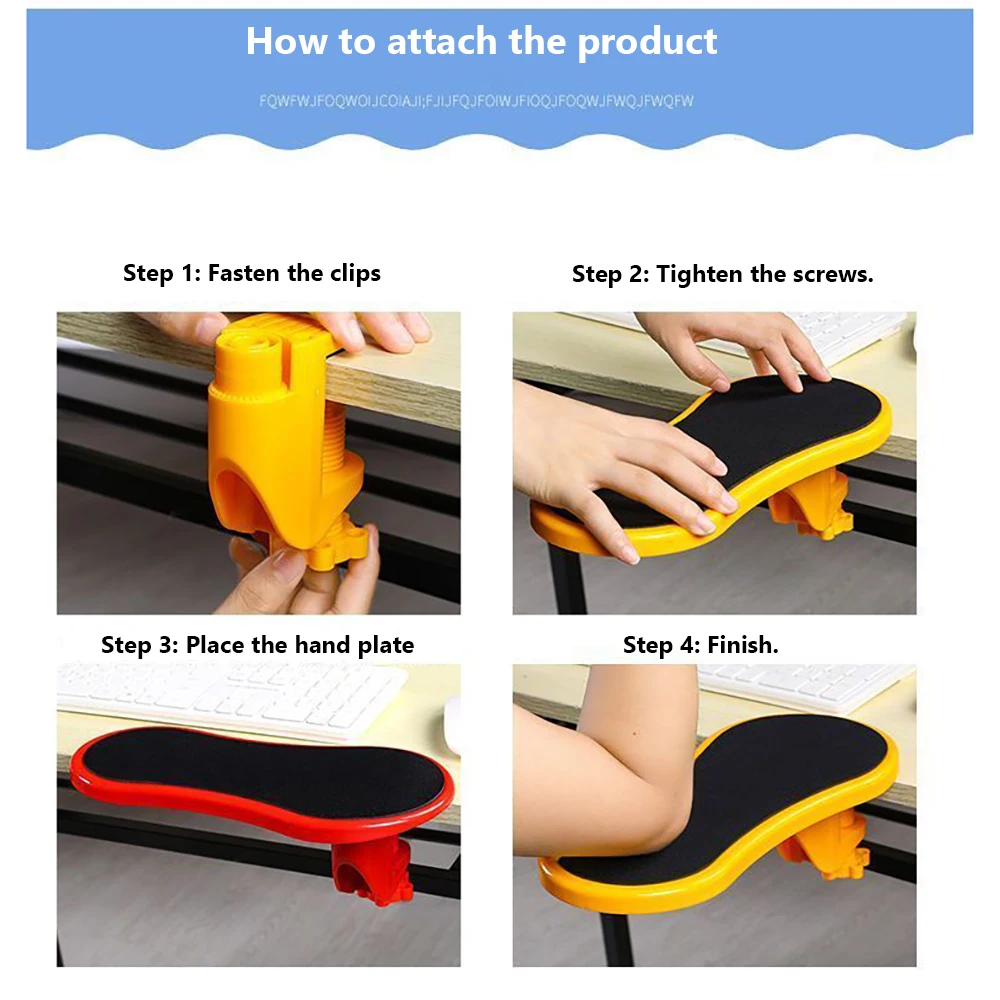 How to attach the product

FQWFWJFOQWOIJCOIAJI;FJIJFQJFOIWJFIOQJFOQWJFWQJFWQFW

Step 1: Fasten the clips

Step 2: Tighten the screws.

Step 3: Place the hand plate

Step 4: Finish.