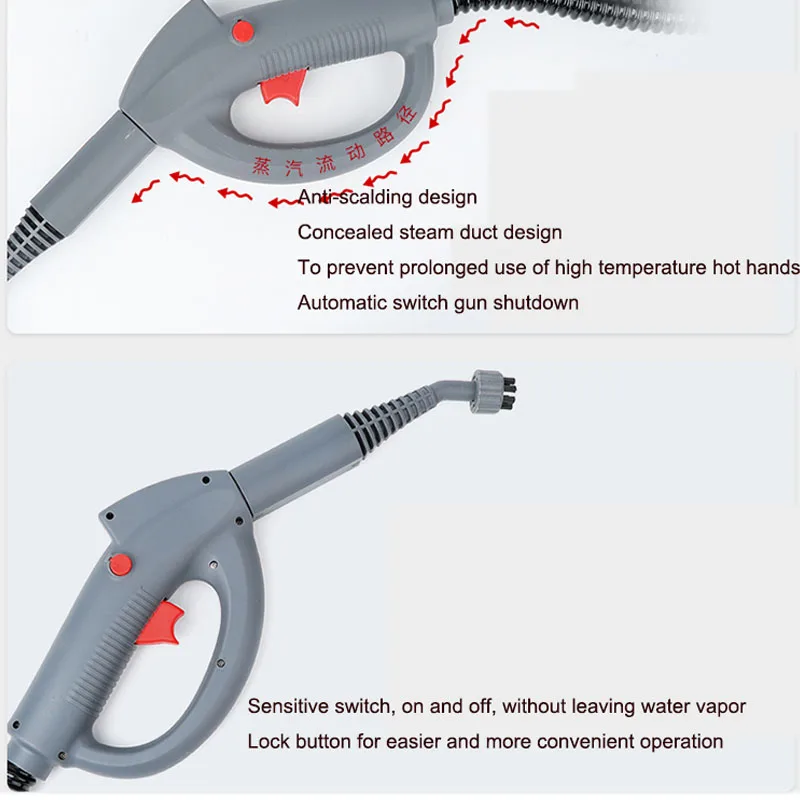 蒸汽流动路径

Anti-scalding design
Concealed steam duct design
To prevent prolonged use of high temperature hot hands
Automatic switch gun shutdown

Sensitive switch, on and off, without leaving water vapor
Lock button for easier and more convenient operation