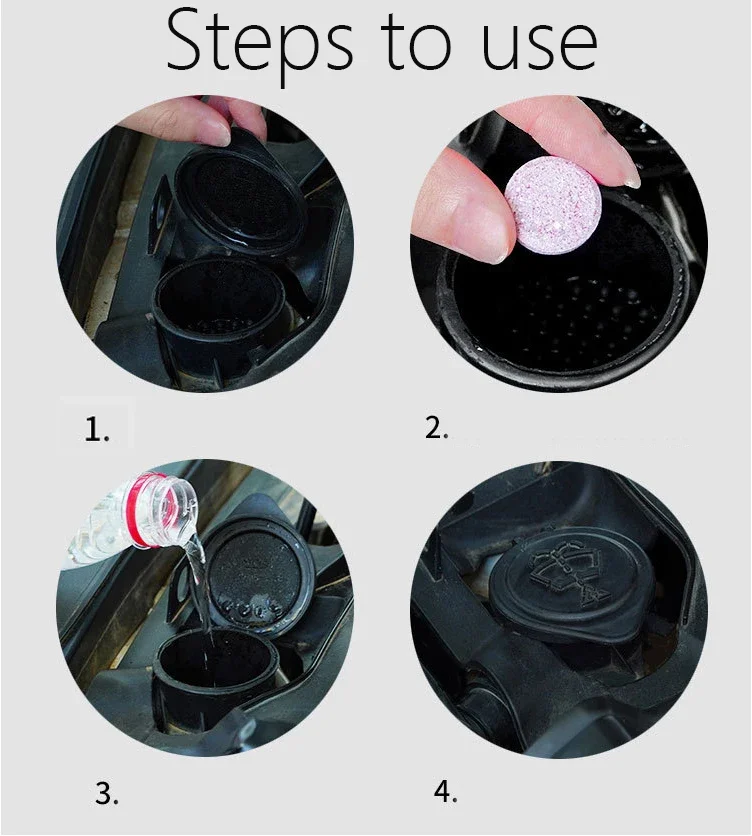 Steps to use

1.

2.

3.

4.