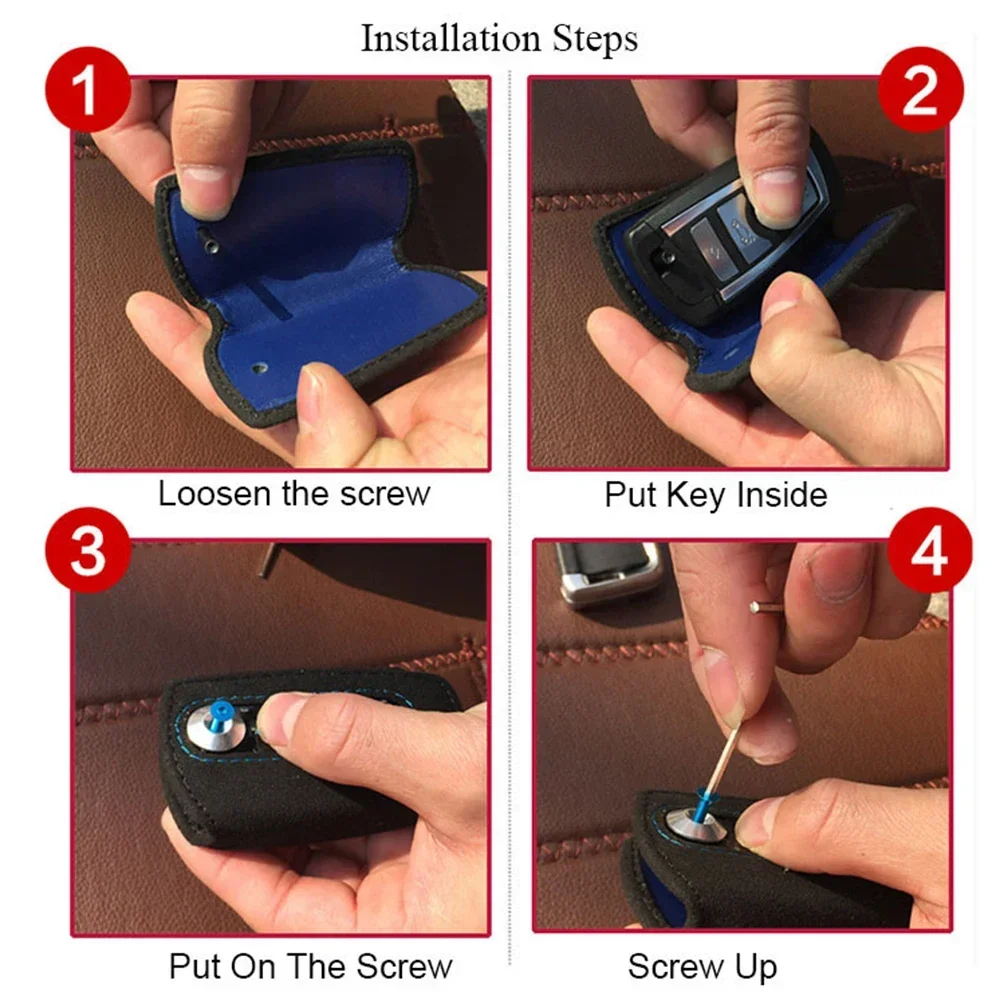 Installation Steps

1

Loosen the screw

2

Put Key Inside

3

Put On The Screw

4

Screw Up