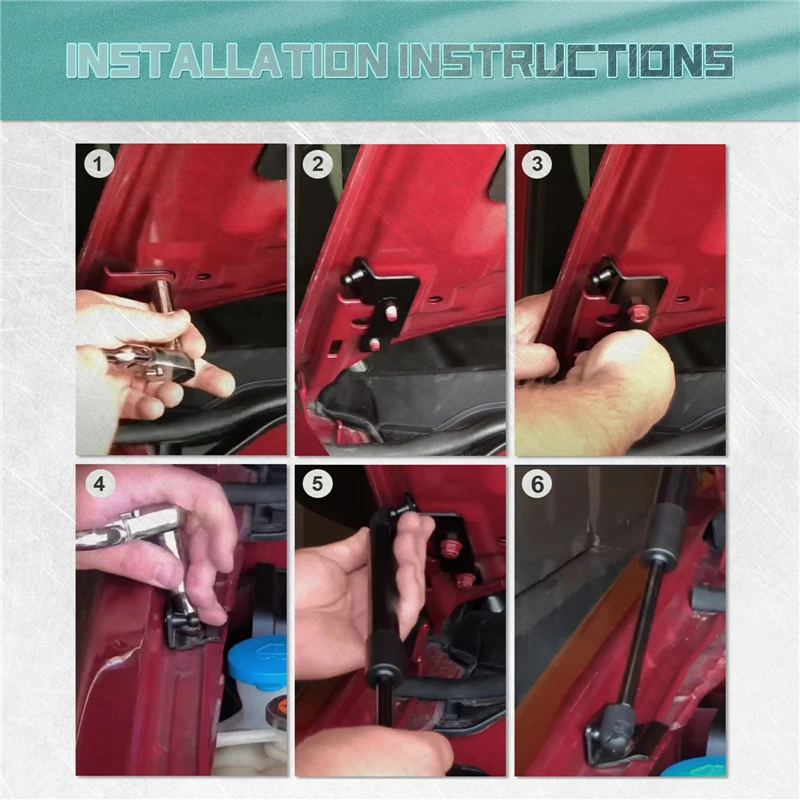 INSTALLATION INSTRUCTIONS

1

2

3

4

5

6