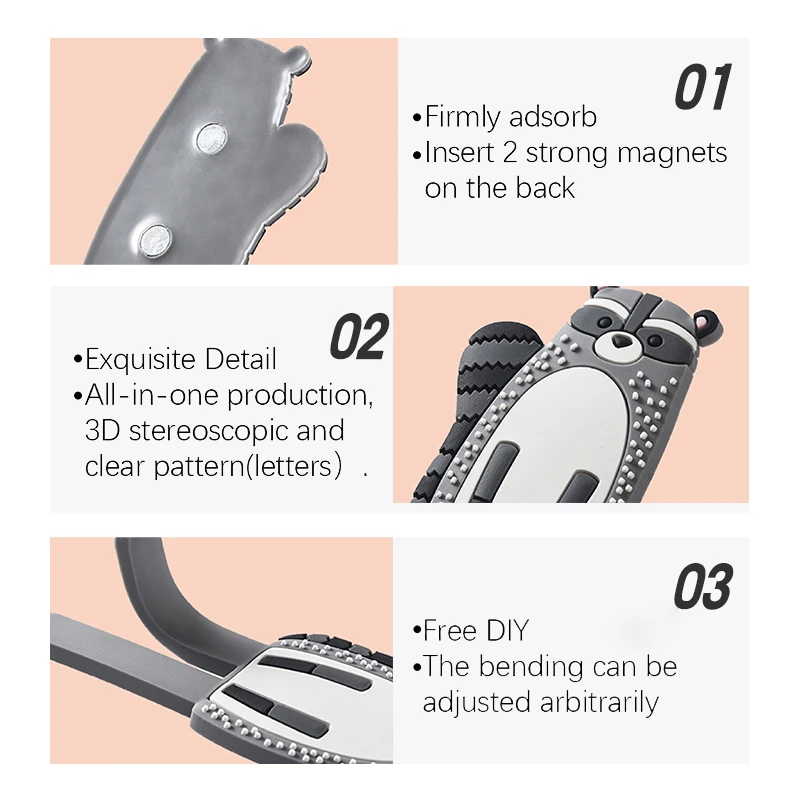 01

•Firmly adsorb
•Insert 2 strong magnets on the back

02

•Exquisite Detail
•All-in-one production, 3D stereoscopic and clear pattern(letters）.

03

•Free DIY
•The bending can be adjusted arbitrarily