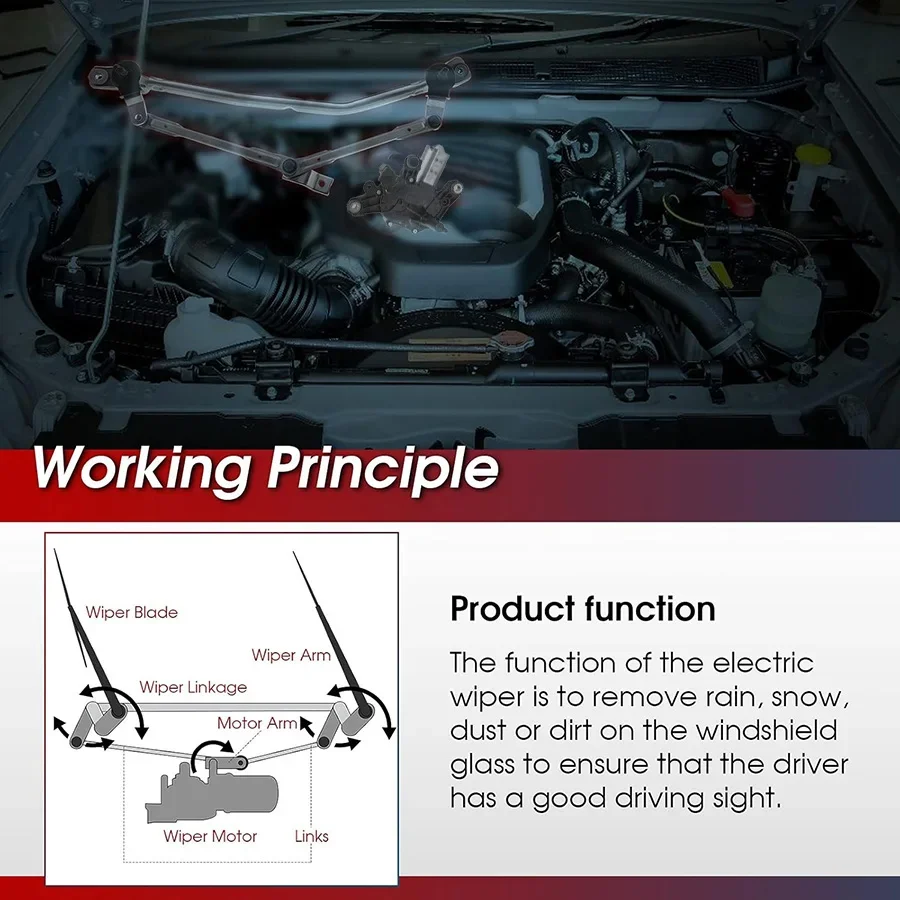 Working Principle

Wiper Blade

Wiper Arm

Wiper Linkage

Motor Arm

Wiper Motor

Links

Product function

The function of the electric wiper is to remove rain, snow, dust or dirt on the windshield glass to ensure that the driver has a good driving sight.