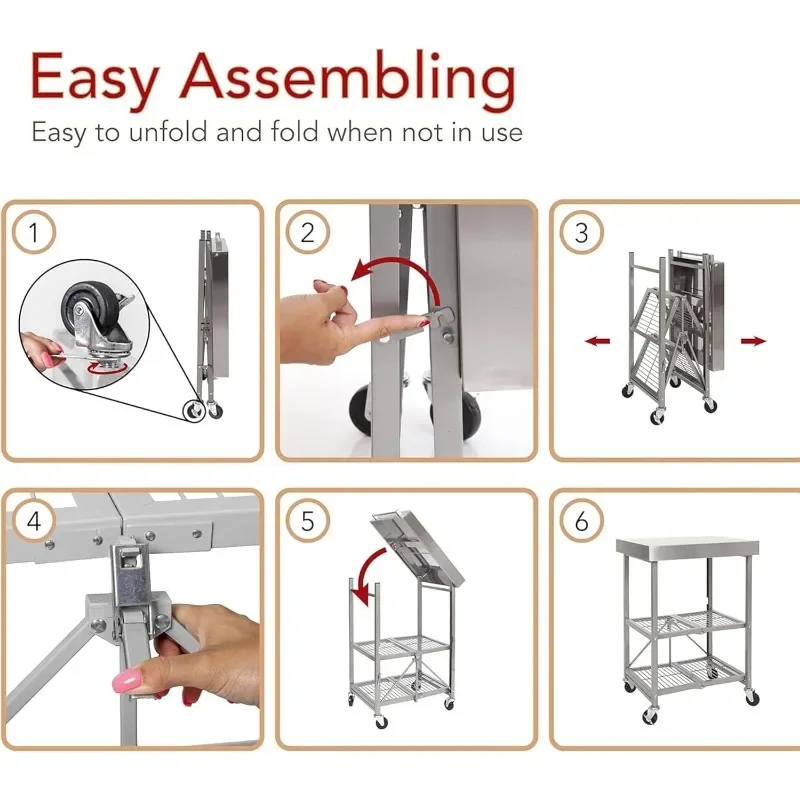 Easy Assembling
Easy to unfold and fold when not in use

1

2

3

4

5

6