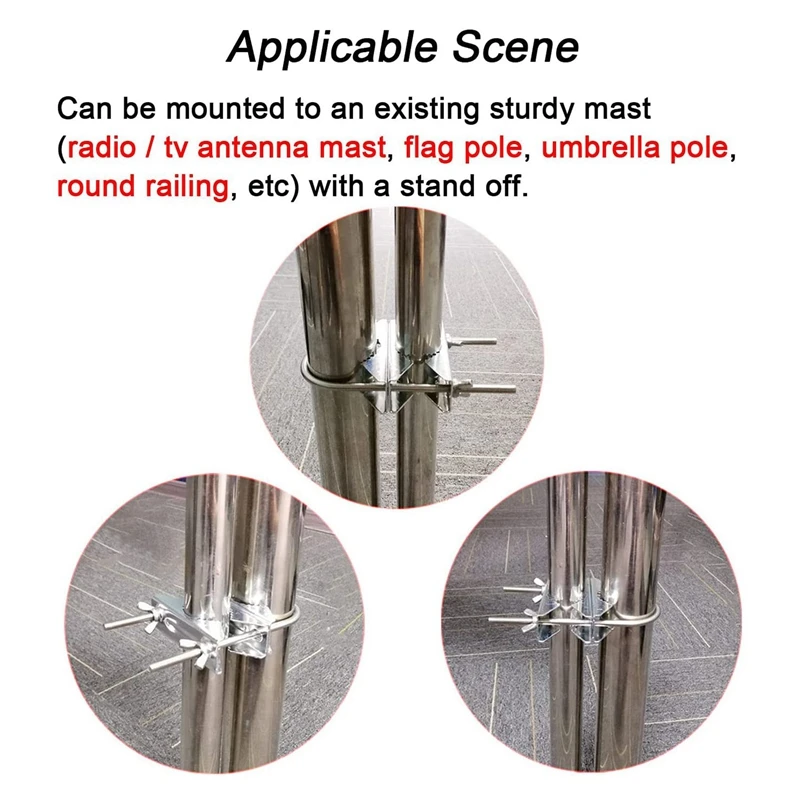 Applicable Scene

Can be mounted to an existing sturdy mast (radio / tv antenna mast, flag pole, umbrella pole, round railing, etc) with a stand off.