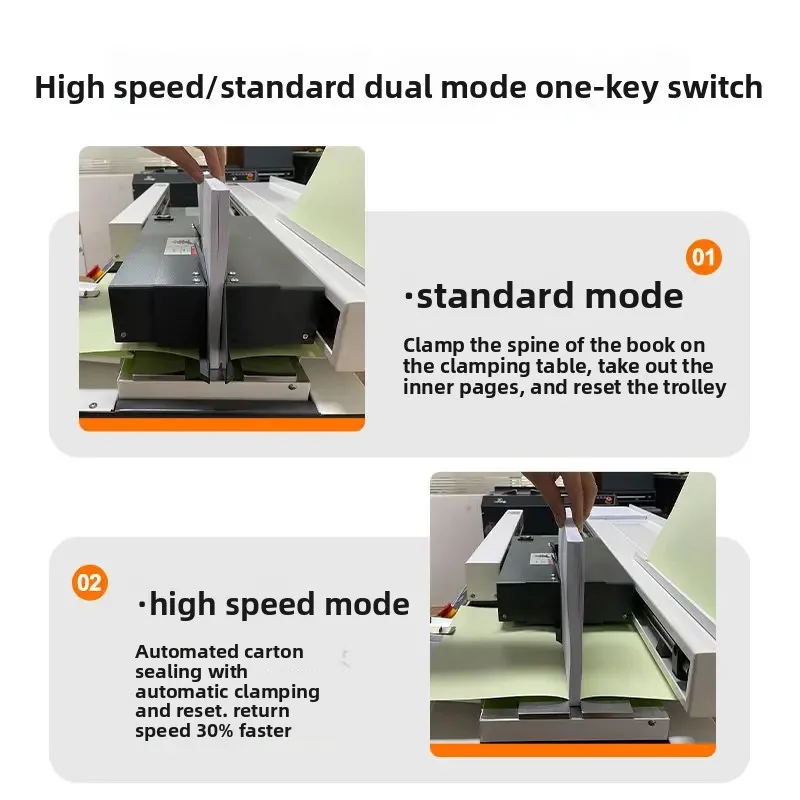 High speed/standard dual mode one-key switch

01

·standard mode

Clamp the spine of the book on the clamping table, take out the inner pages, and reset the trolley

02

·high speed mode

Automated carton sealing with automatic clamping and reset. return speed 30% faster