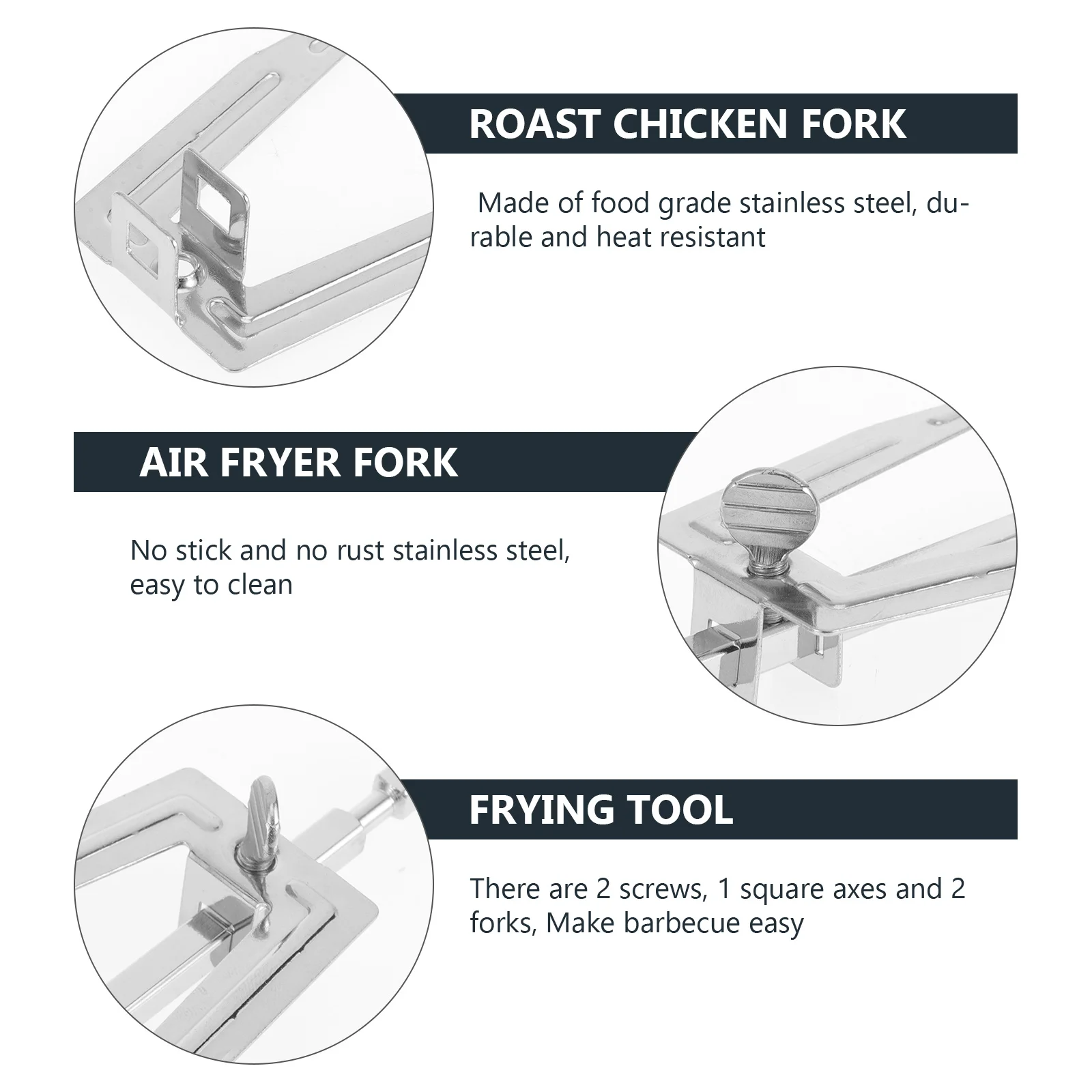 ROAST CHICKEN FORK

Made of food grade stainless steel, durable and heat resistant

AIR FRYER FORK

No stick and no rust stainless steel, easy to clean

FRYING TOOL

There are 2 screws, 1 square axes and 2 forks, Make barbecue easy