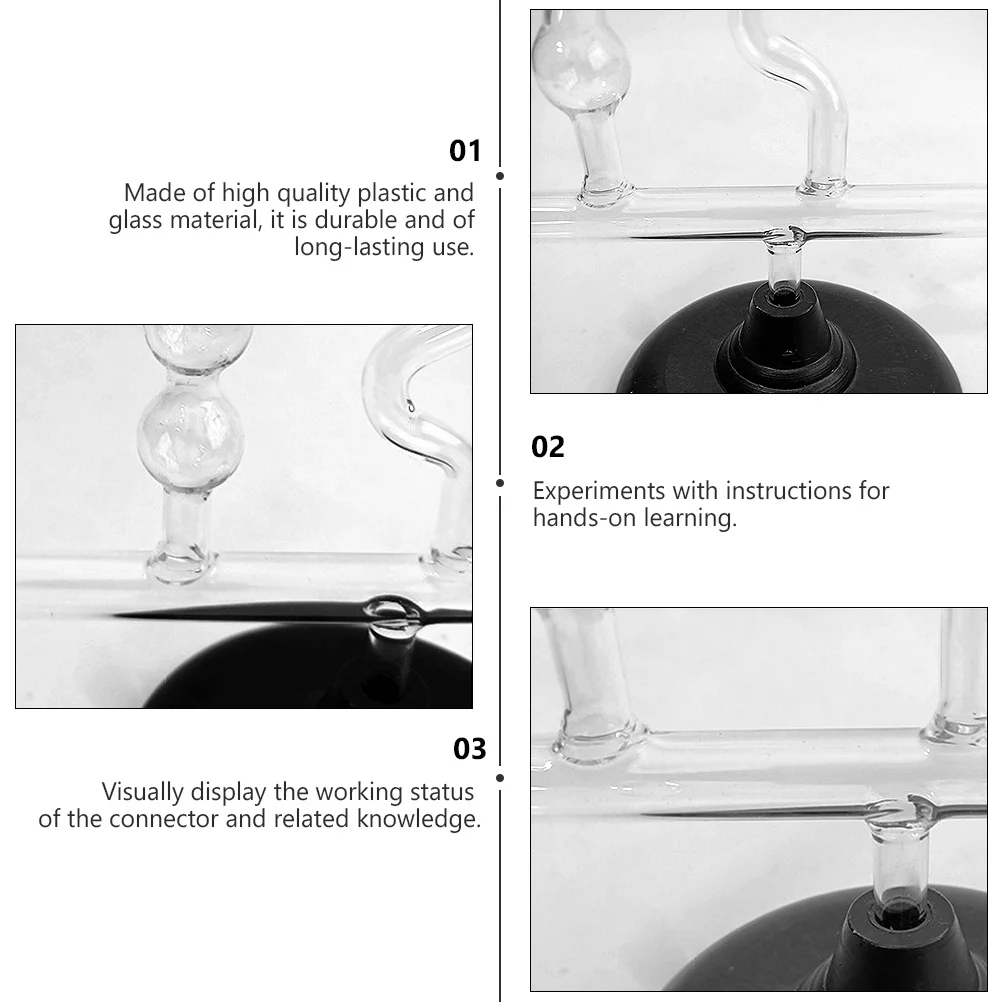 01

Made of high quality plastic and glass material, it is durable and of long-lasting use.

02

Experiments with instructions for hands-on learning.

03

Visually display the working status of the connector and related knowledge.