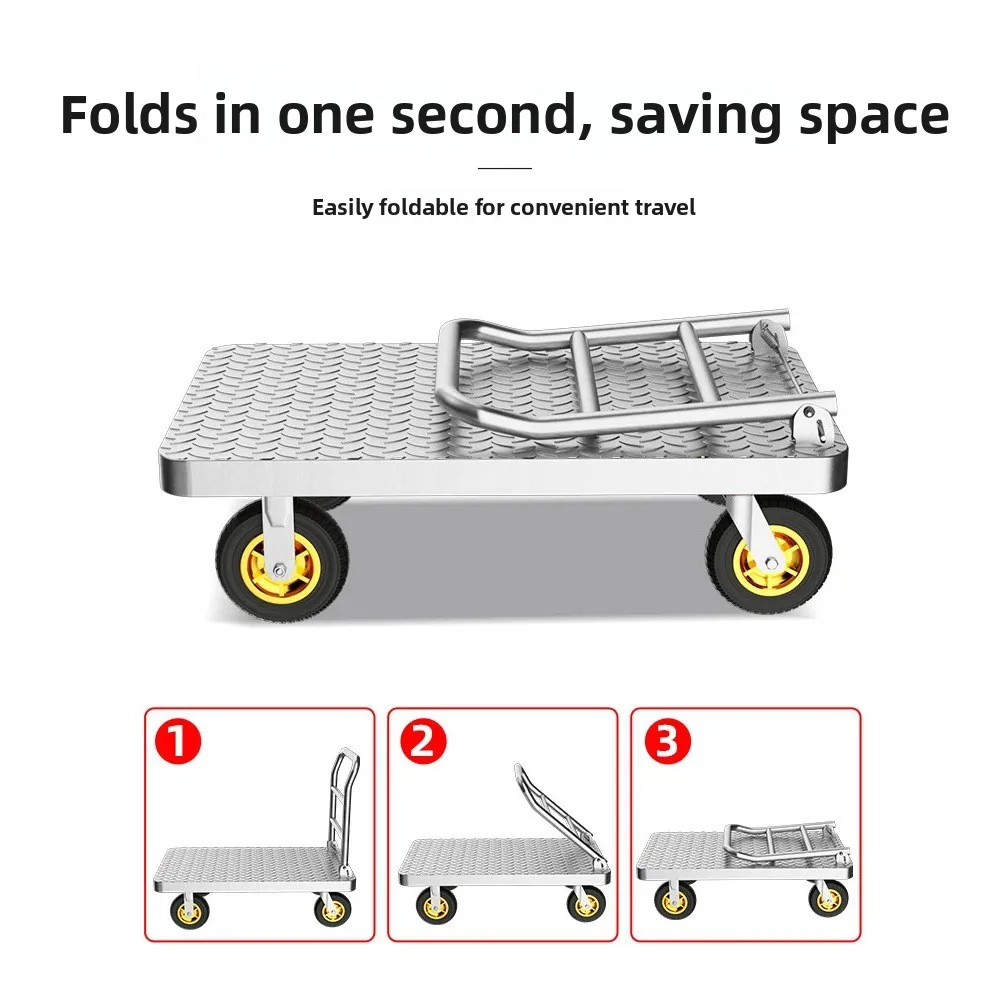 Folds in one second, saving space

Easily foldable for convenient travel

1

2

3