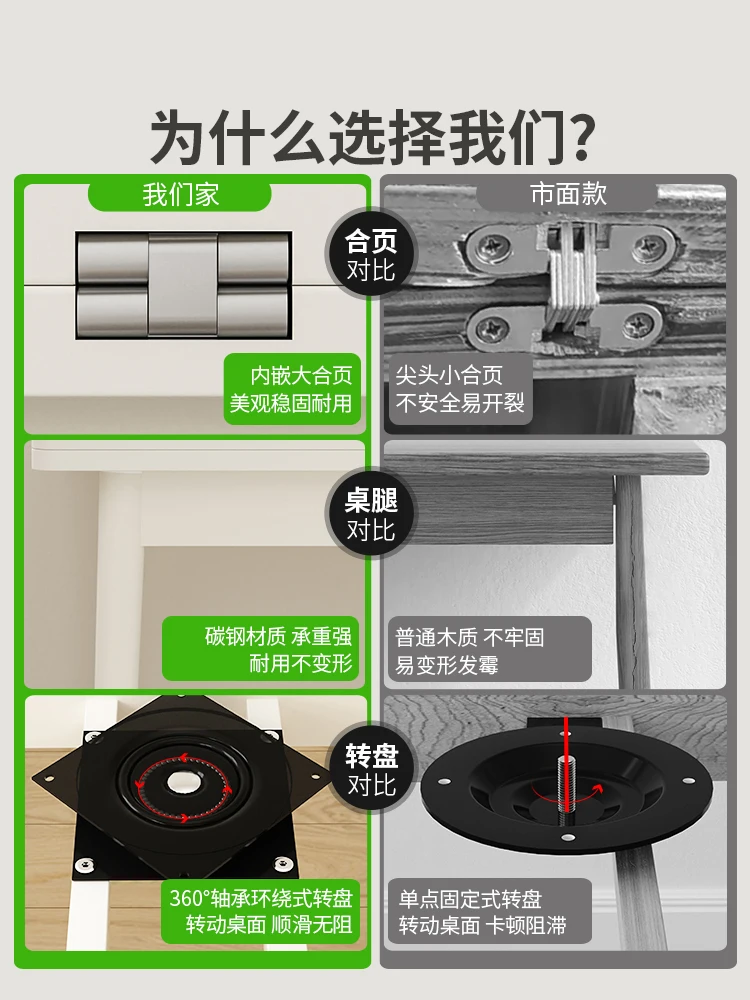 为什么选择我们?

我们家

市面款

合页
对比

内嵌大合页
美观稳固耐用

尖头小合页
不安全易开裂

桌腿
对比

碳钢材质 承重强
耐用不变形

普通木质 不牢固
易变形发霉

转盘
对比

360°轴承环绕式转盘
转动桌面 顺滑无阻

单点固定式转盘
转动桌面 卡顿阻滞