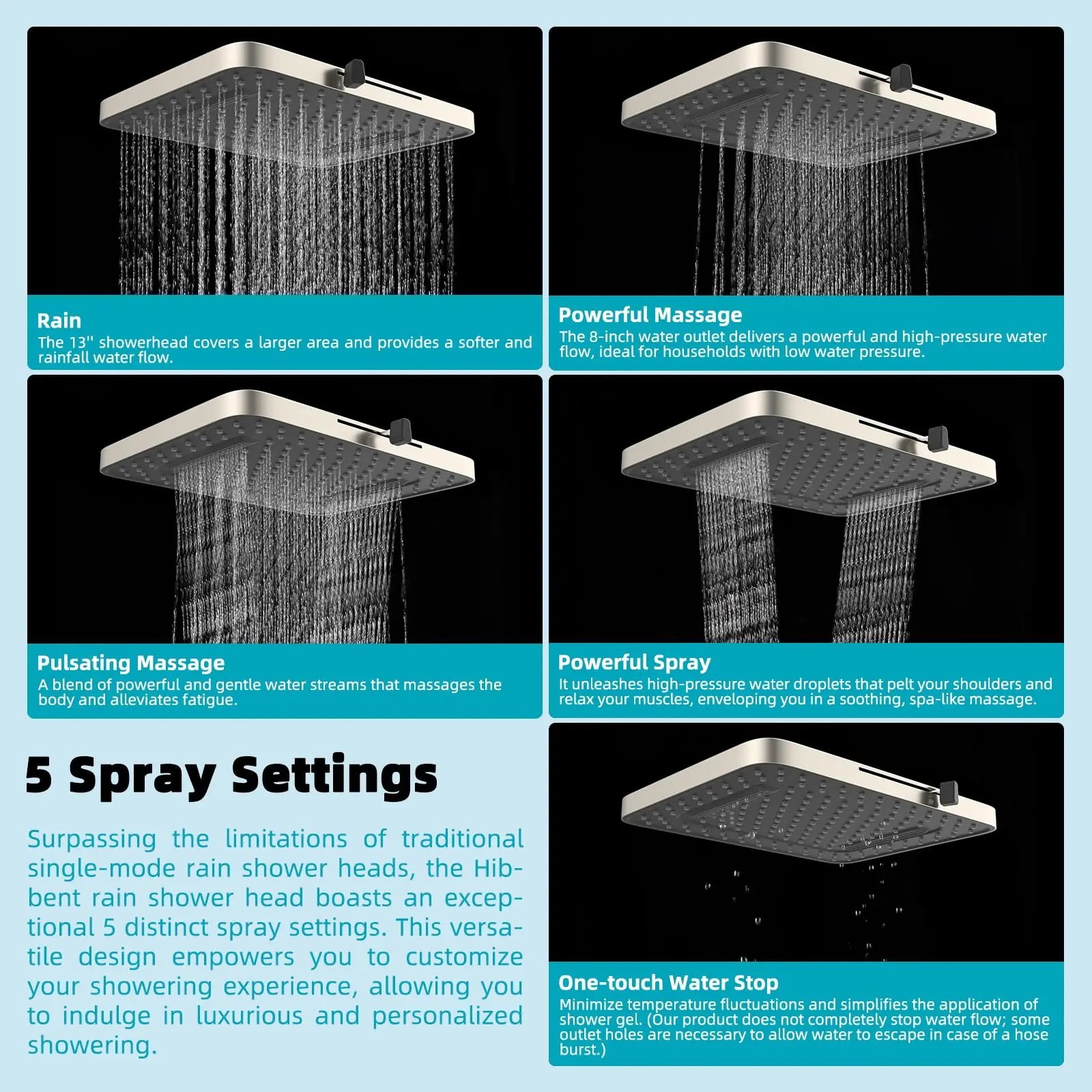 Rain
The 13'' showerhead covers a larger area and provides a softer and rainfall water flow.

Powerful Massage
The 8-inch water outlet delivers a powerful and high-pressure water flow, ideal for households with low water pressure.

Pulsating Massage
A blend of powerful and gentle water streams that massages the body and alleviates fatigue.

Powerful Spray
It unleashes high-pressure water droplets that pelt your shoulders and relax your muscles, enveloping you in a soothing, spa-like massage.

5 Spray Settings

Surpassing the limitations of traditional single-mode rain shower heads, the Hibbent rain shower head boasts an exceptional 5 distinct spray settings. This versatile design empowers you to customize your showering experience, allowing you to indulge in luxurious and personalized showering.

One-touch Water Stop
Minimize temperature fluctuations and simplifies the application of shower gel. (Our product does not completely stop water flow; some outlet holes are necessary to allow water to escape in case of a hose burst.)