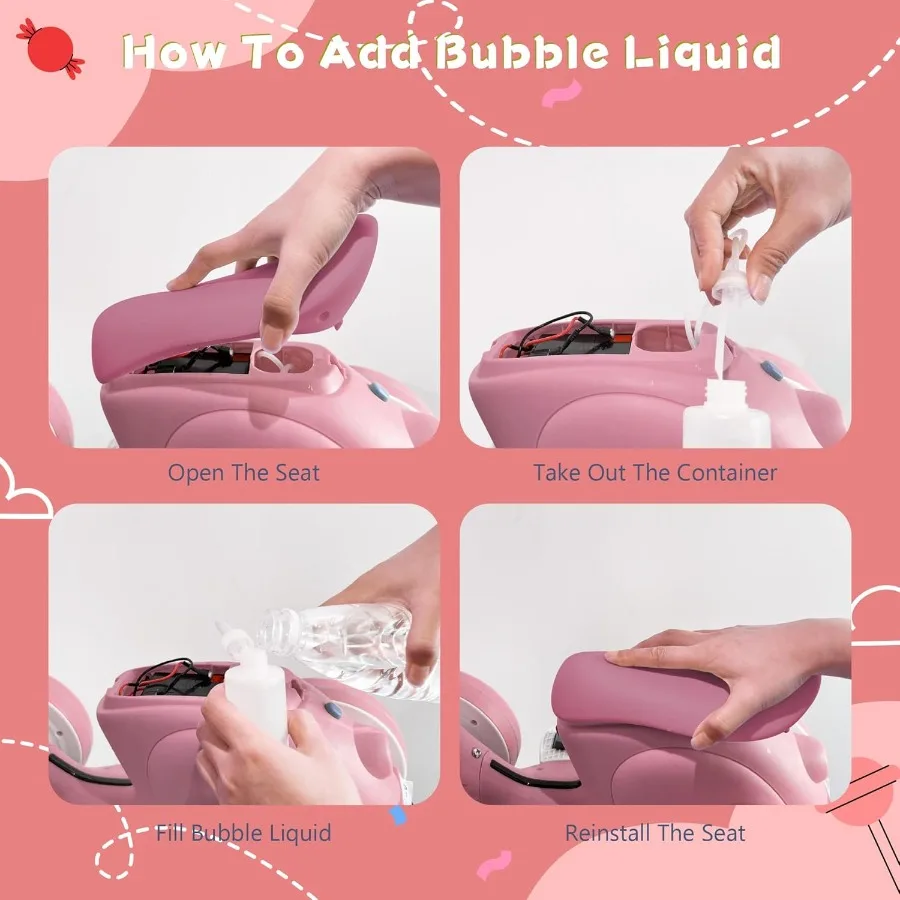 How To Add Bubble Liquid

Open The Seat

Take Out The Container

Fill Bubble Liquid

Reinstall The Seat