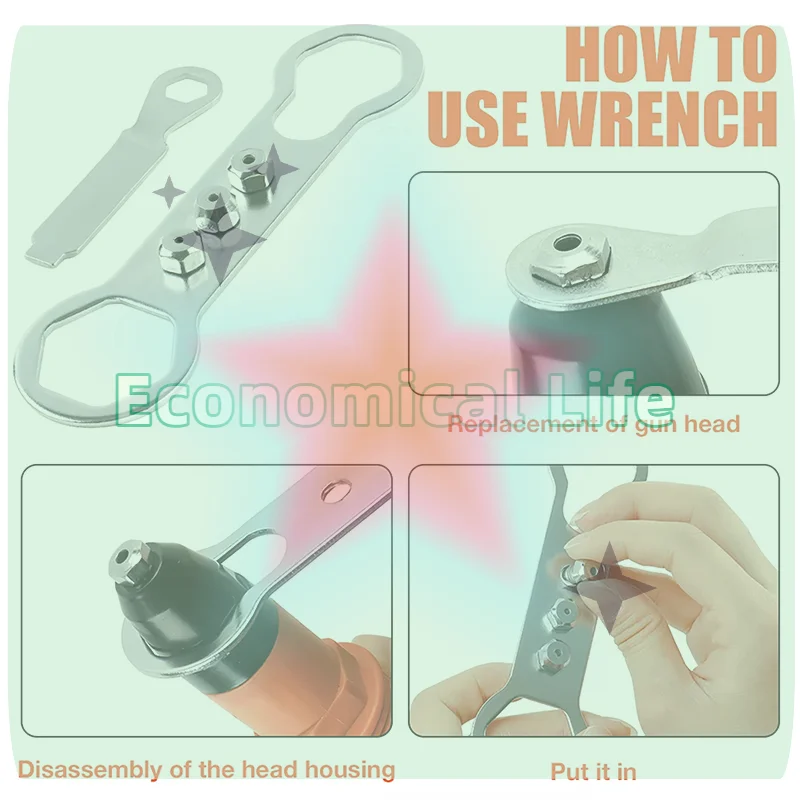 HOW TO USE WRENCH

Economical Life

Replacement of gun head

Disassembly of the head housing

Put it in