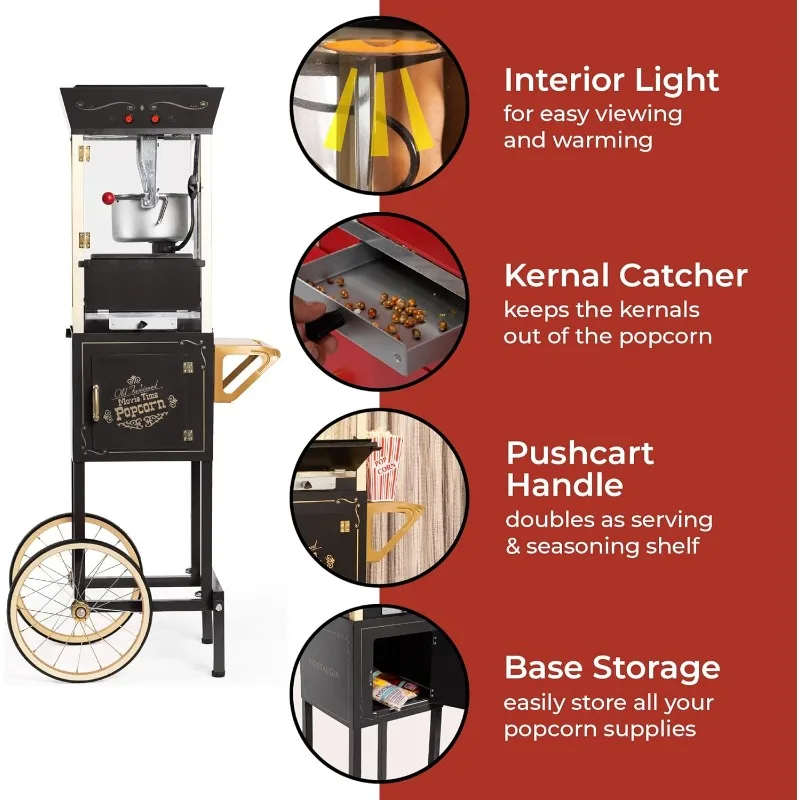 Old Fashioned
Movie Time
Popcorn

Interior Light
for easy viewing and warming

Kernal Catcher
keeps the kernals out of the popcorn

POP CORN

Pushcart Handle
doubles as serving & seasoning shelf

NOSTALGIA

Base Storage
easily store all your popcorn supplies