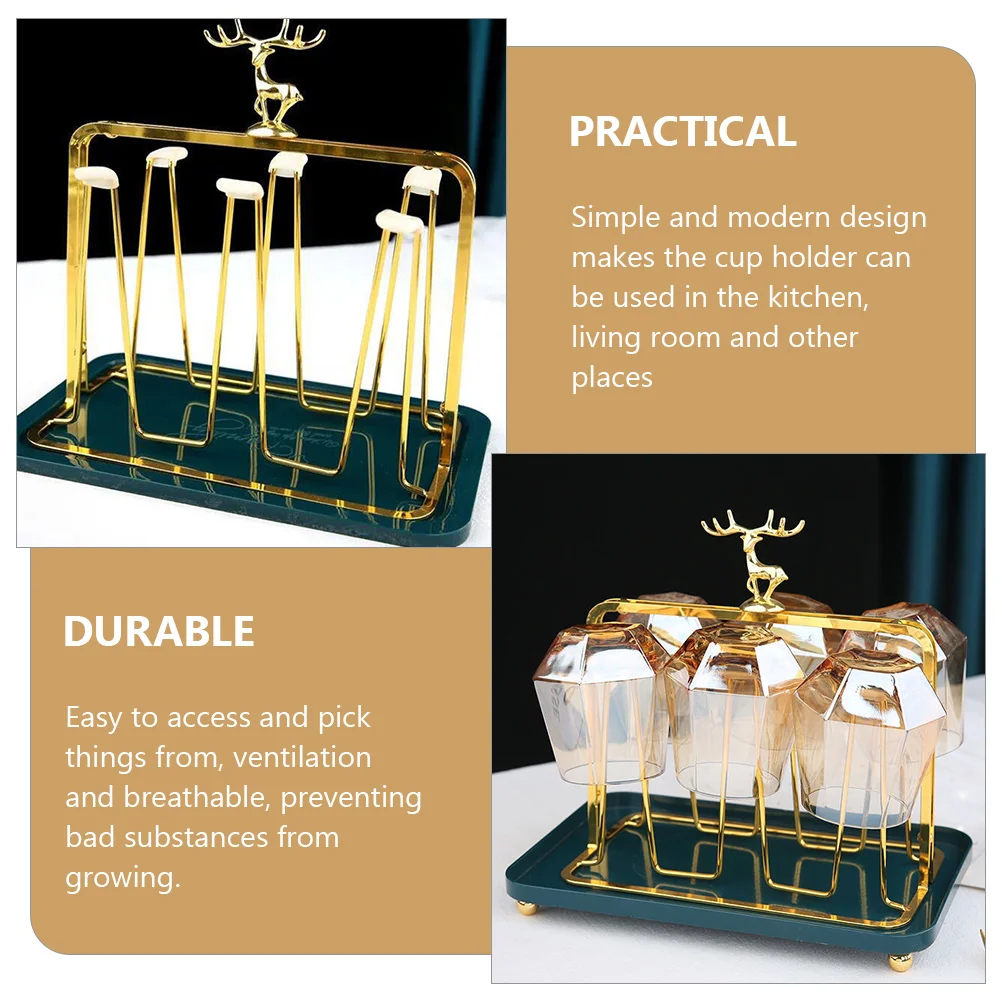 PRACTICAL

Simple and modern design makes the cup holder can be used in the kitchen, living room and other places

DURABLE

Easy to access and pick things from, ventilation and breathable, preventing bad substances from growing.