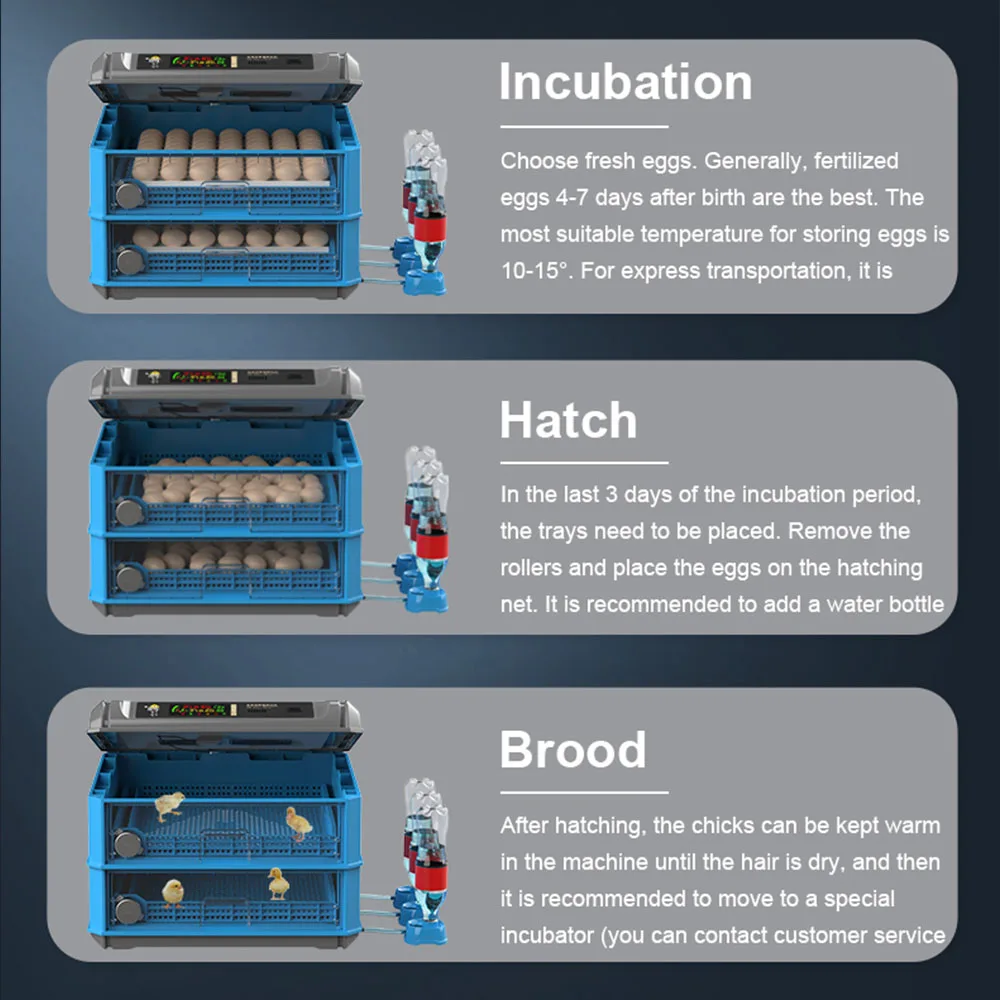 Incubation

Choose fresh eggs. Generally, fertilized eggs 4-7 days after birth are the best. The most suitable temperature for storing eggs is 10-15°. For express transportation, it is

Hatch

In the last 3 days of the incubation period, the trays need to be placed. Remove the rollers and place the eggs on the hatching net. It is recommended to add a water bottle

Brood

After hatching, the chicks can be kept warm in the machine until the hair is dry, and then it is recommended to move to a special incubator (you can contact customer service