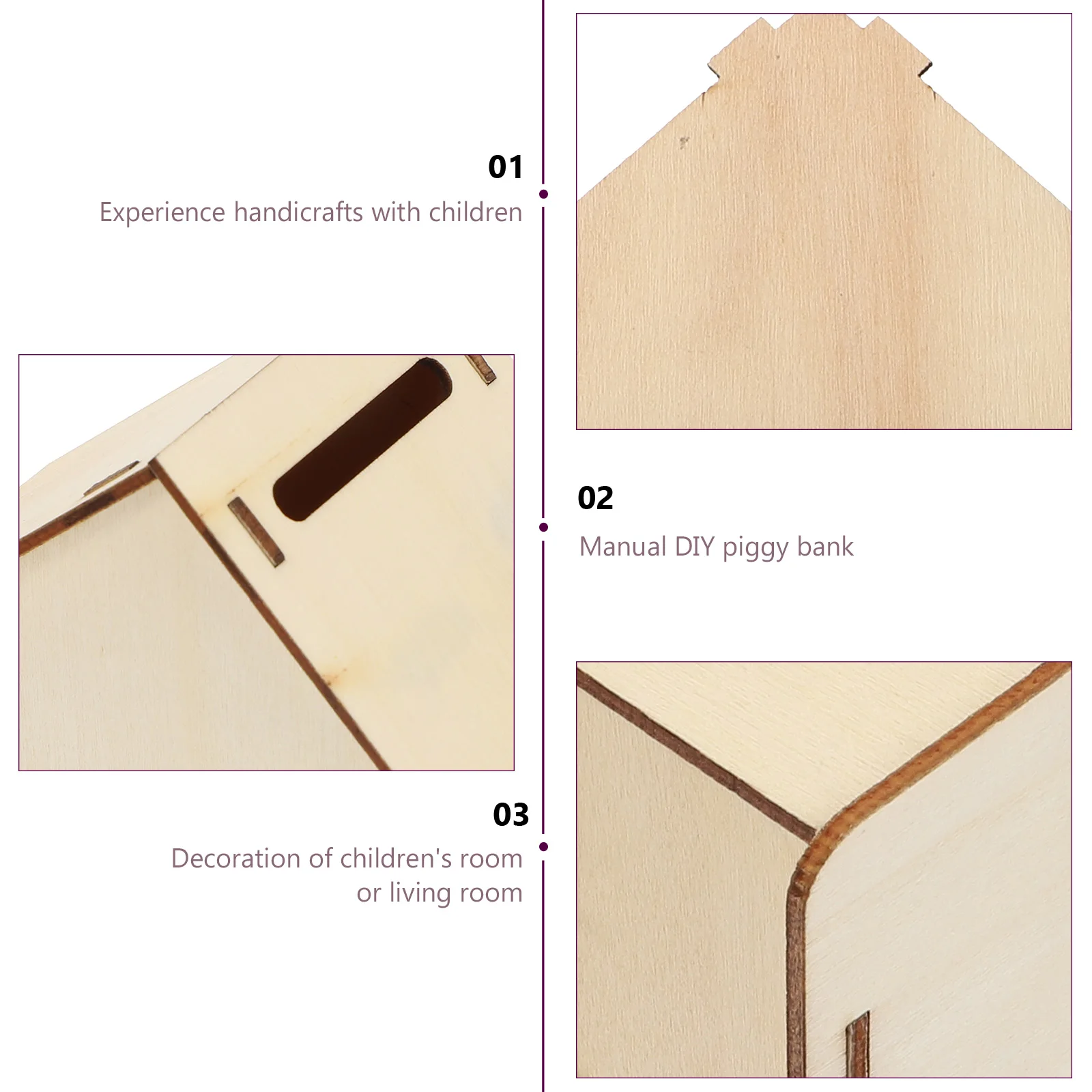 01
Experience handicrafts with children

02
Manual DIY piggy bank

03
Decoration of children's room or living room