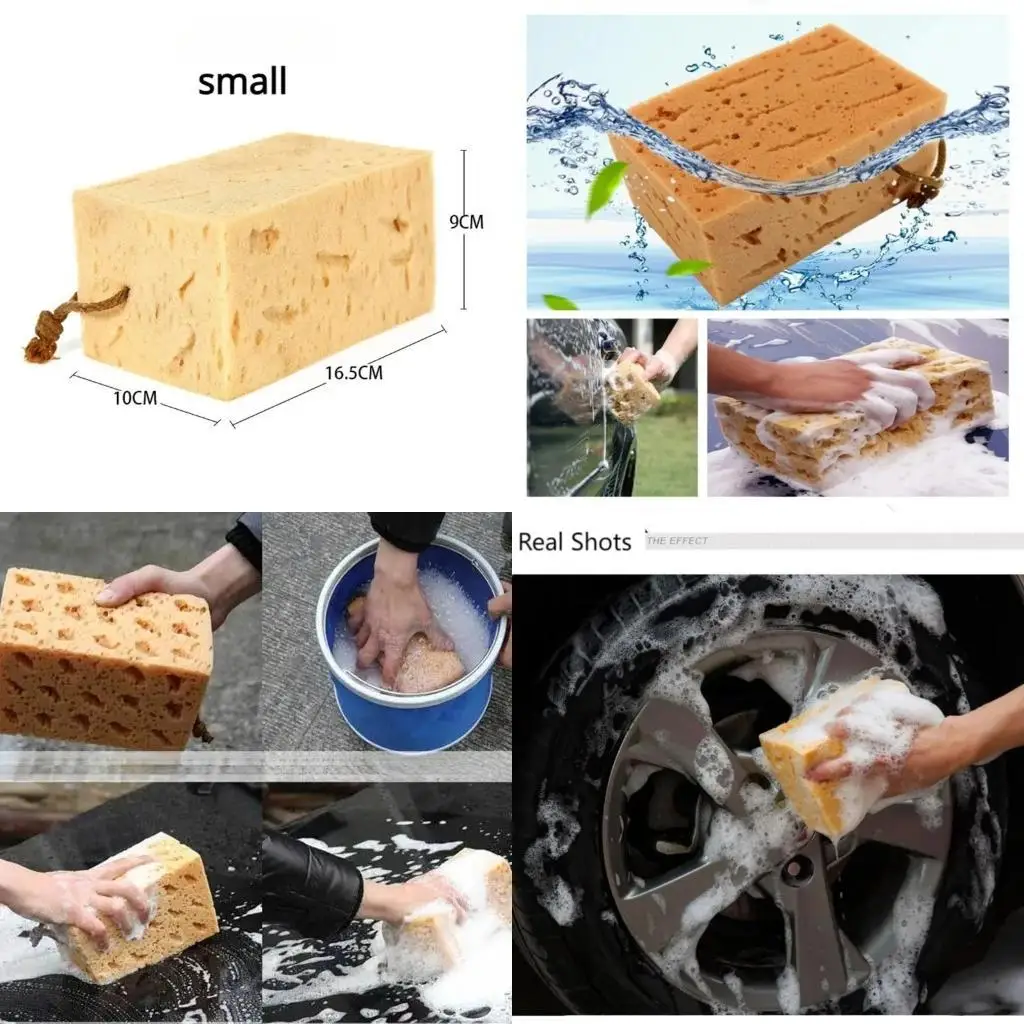 small

9CM

10CM

16.5CM

Real Shots THE EFFECT