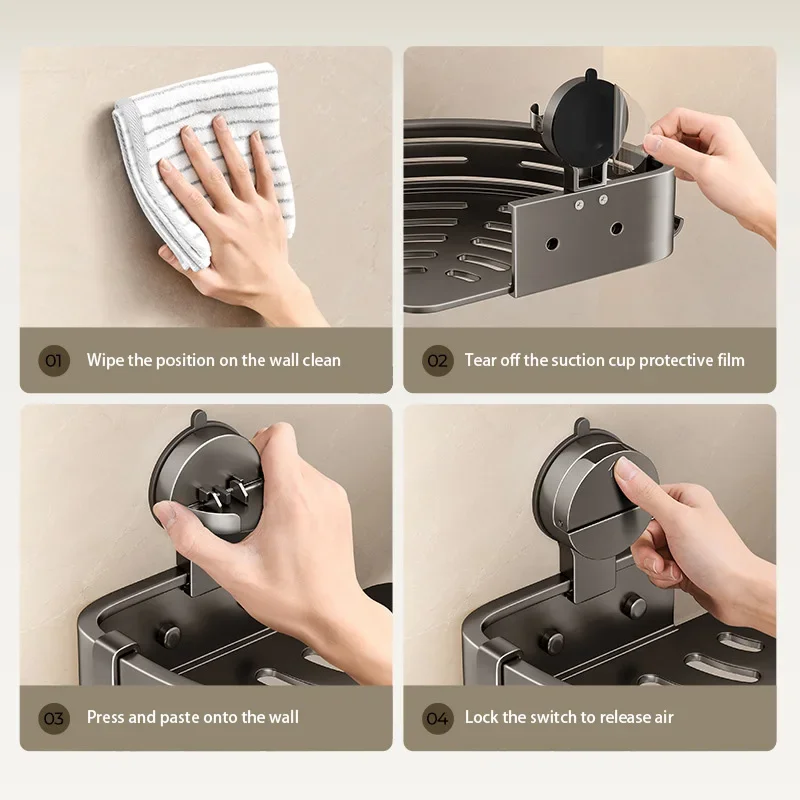 01 Wipe the position on the wall clean

02 Tear off the suction cup protective film

03 Press and paste onto the wall

04 Lock the switch to release air