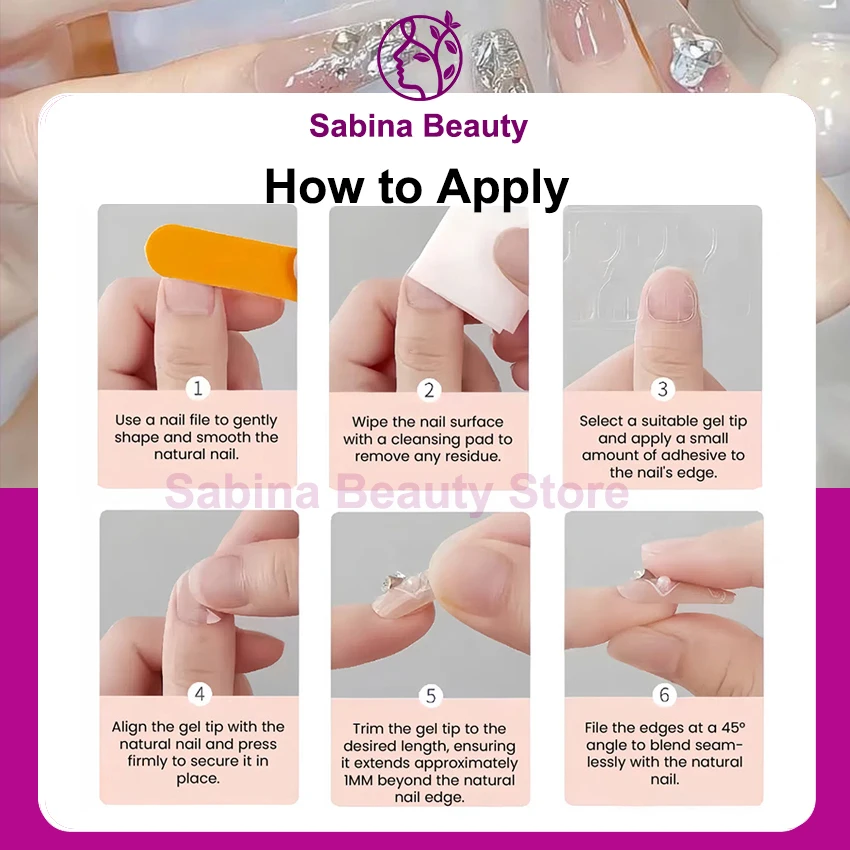 Sabina Beauty

How to Apply

1

Use a nail file to gently shape and smooth the natural nail.

2

Wipe the nail surface with a cleansing pad to remove any residue.

3

Select a suitable gel tip and apply a small amount of adhesive to the nail's edge.

Sabina Beauty Store

4

Align the gel tip with the natural nail and press firmly to secure it in place.

5

Trim the gel tip to the desired length, ensuring it extends approximately 1MM beyond the natural nail edge.

6

File the edges at a 45° angle to blend seamlessly with the natural nail.