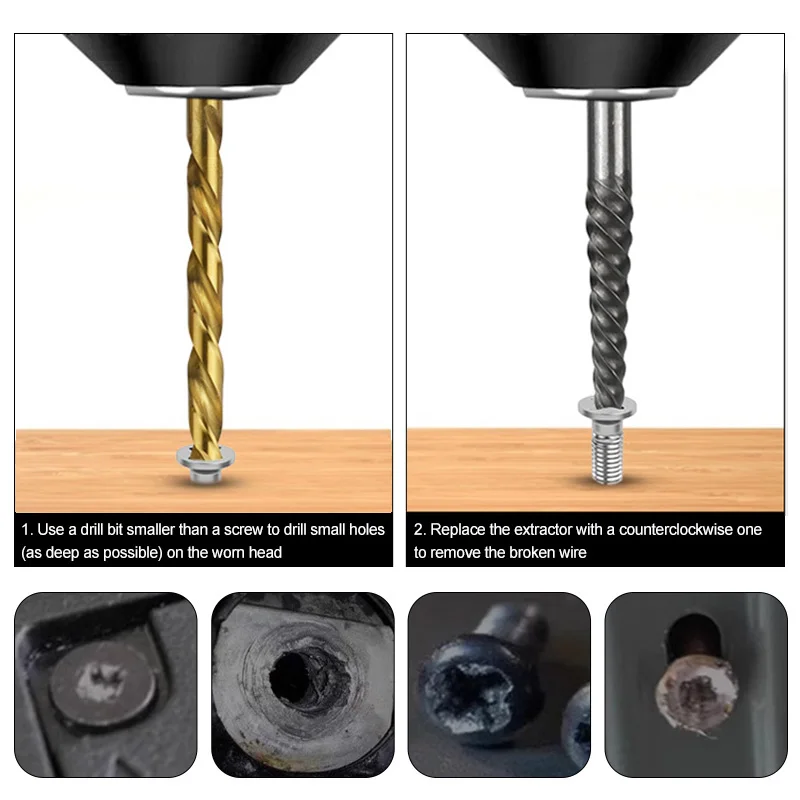 1. Use a drill bit smaller than a screw to drill small holes (as deep as possible) on the worn head

2. Replace the extractor with a counterclockwise one to remove the broken wire