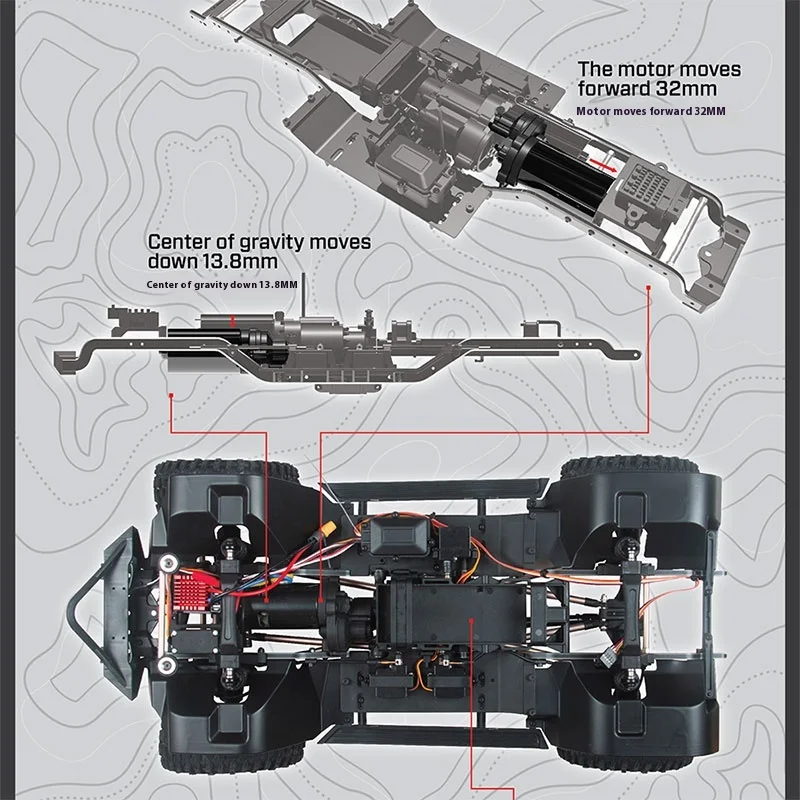 The motor moves forward 32mm
Motor moves forward 32MM

Center of gravity moves down 13.8mm
Center of gravity down 13.8MM