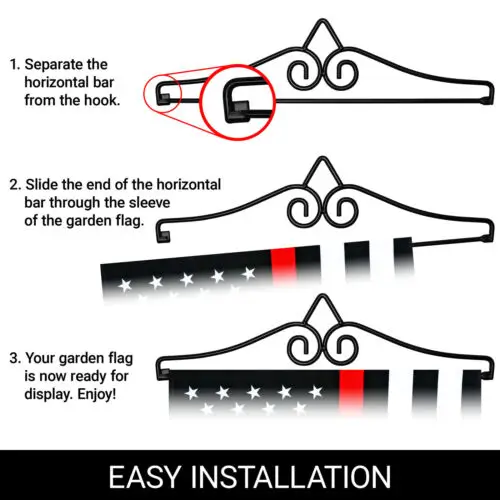 1. Separate the horizontal bar from the hook.

2. Slide the end of the horizontal bar through the sleeve of the garden flag.

3. Your garden flag is now ready for display. Enjoy!

EASY INSTALLATION