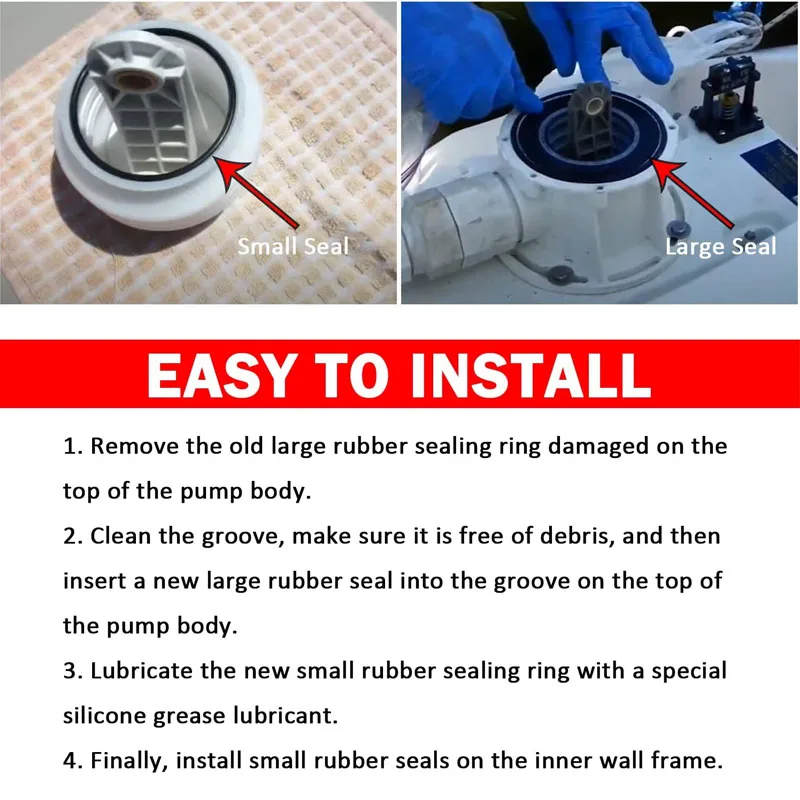 Small Seal

Large Seal

EASY TO INSTALL

1. Remove the old large rubber sealing ring damaged on the top of the pump body.

2. Clean the groove, make sure it is free of debris, and then insert a new large rubber seal into the groove on the top of the pump body.

3. Lubricate the new small rubber sealing ring with a special silicone grease lubricant.

4. Finally, install small rubber seals on the inner wall frame.