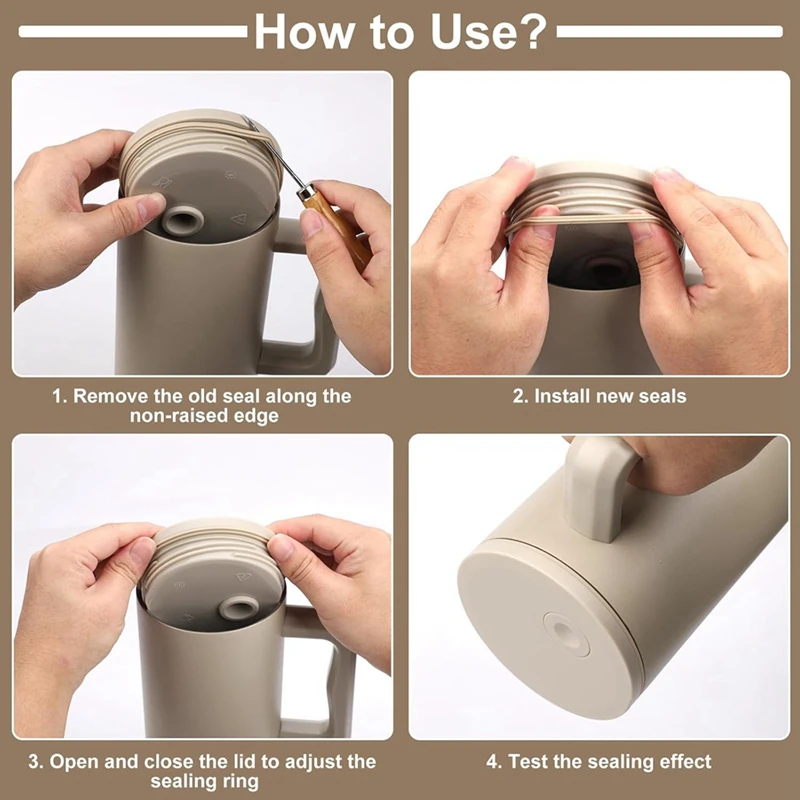 How to Use?

1. Remove the old seal along the non-raised edge

2. Install new seals

3. Open and close the lid to adjust the sealing ring

4. Test the sealing effect