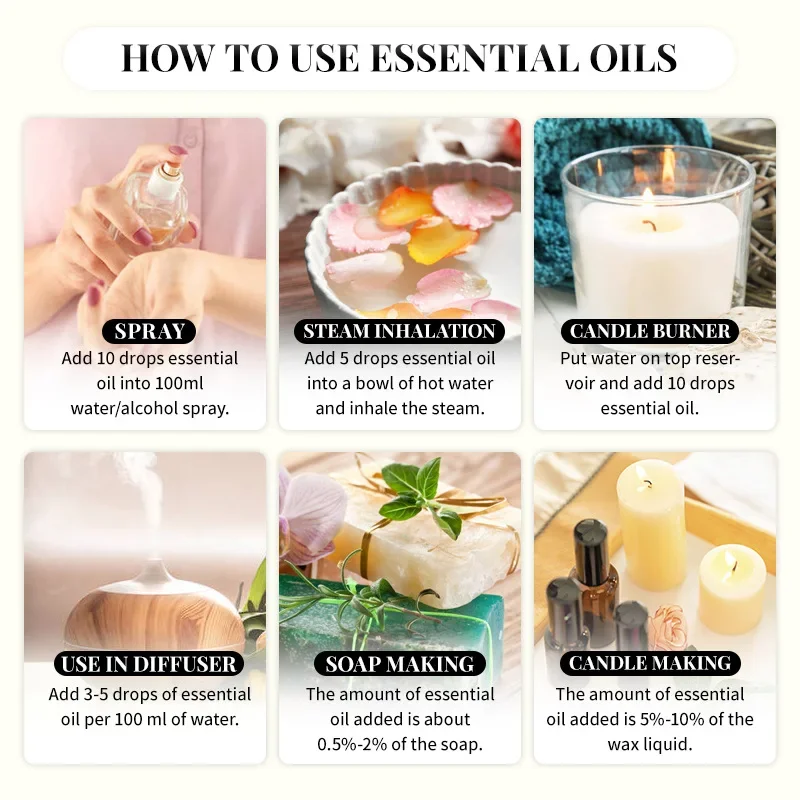 HOW TO USE ESSENTIAL OILS

SPRAY
Add 10 drops essential oil into 100ml water/alcohol spray.

STEAM INHALATION
Add 5 drops essential oil into a bowl of hot water and inhale the steam.

CANDLE BURNER
Put water on top reservoir and add 10 drops essential oil.

USE IN DIFFUSER
Add 3-5 drops of essential oil per 100 ml of water.

SOAP MAKING
The amount of essential oil added is about 0.5%-2% of the soap.

CANDLE MAKING
The amount of essential oil added is 5%-10% of the wax liquid.