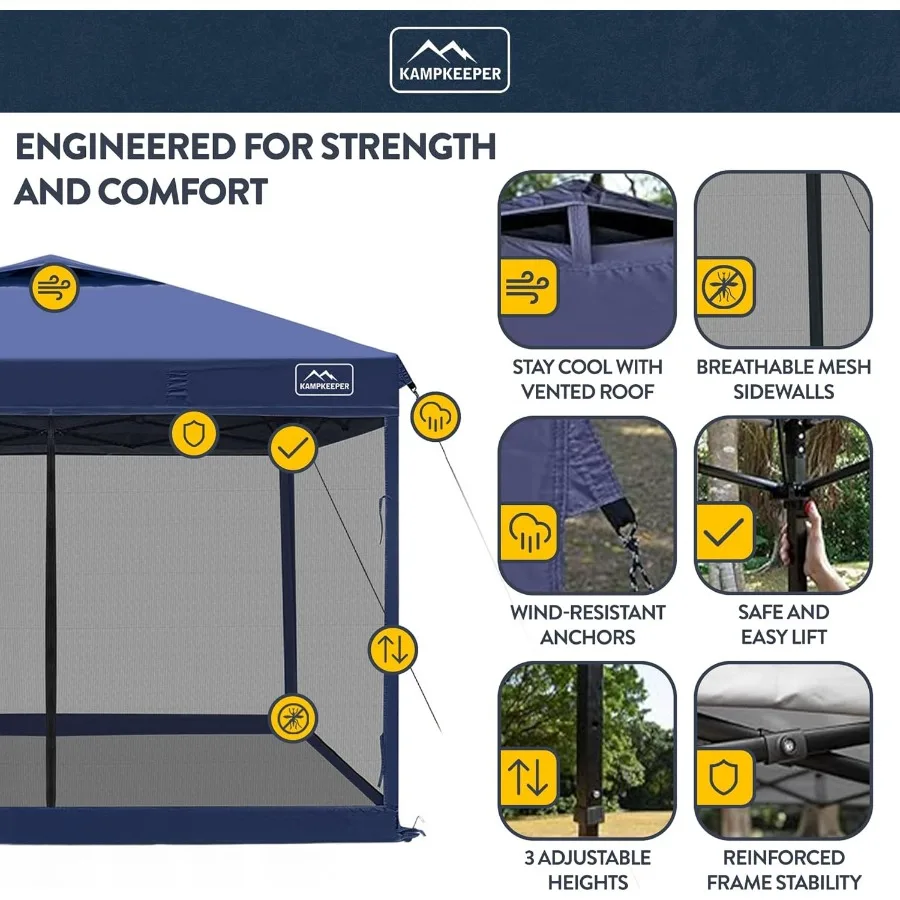 KAMPKEEPER

ENGINEERED FOR STRENGTH AND COMFORT

KAMPKEEPER

STAY COOL WITH VENTED ROOF

BREATHABLE MESH SIDEWALLS

WIND-RESISTANT ANCHORS

SAFE AND EASY LIFT

3 ADJUSTABLE HEIGHTS

REINFORCED FRAME STABILITY