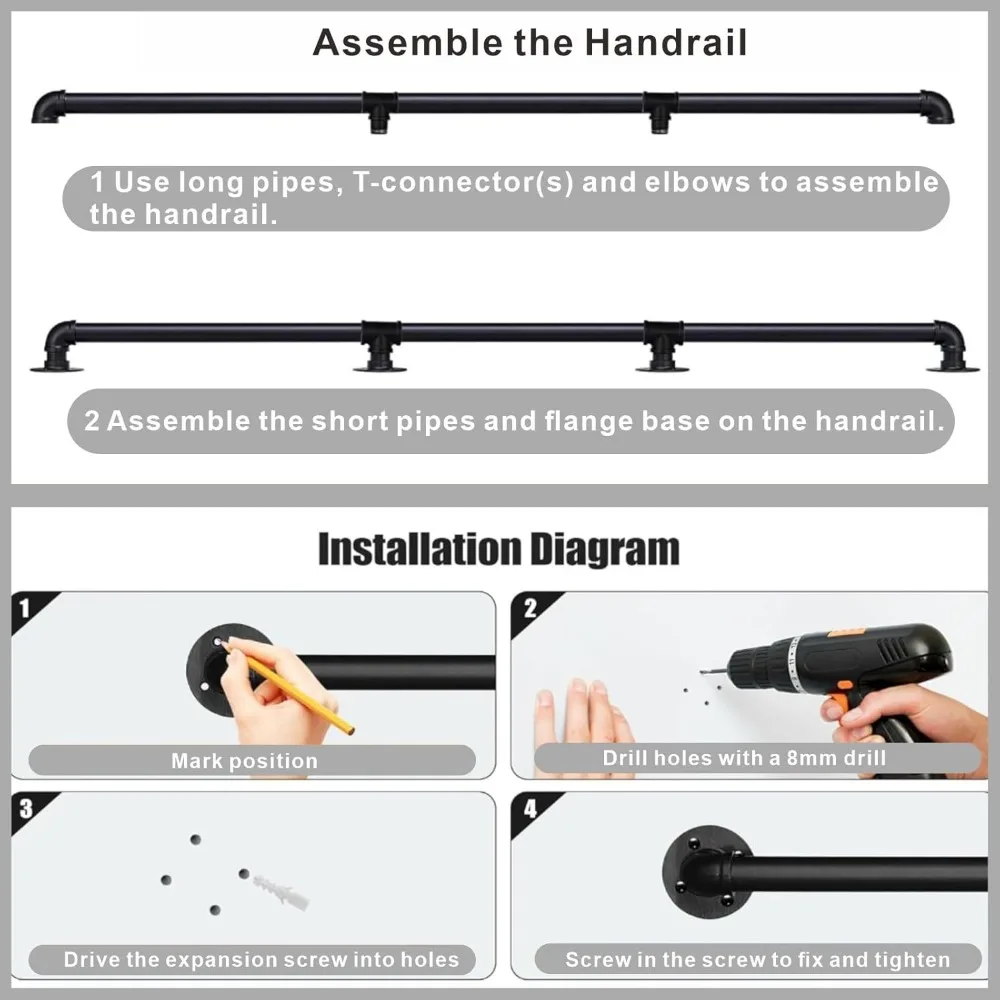 Assemble the Handrail

1 Use long pipes, T-connector(s) and elbows to assemble the handrail.

2 Assemble the short pipes and flange base on the handrail.

Installation Diagram

1

Mark position

2

Drill holes with a 8mm drill

3

Drive the expansion screw into holes

4

Screw in the screw to fix and tighten