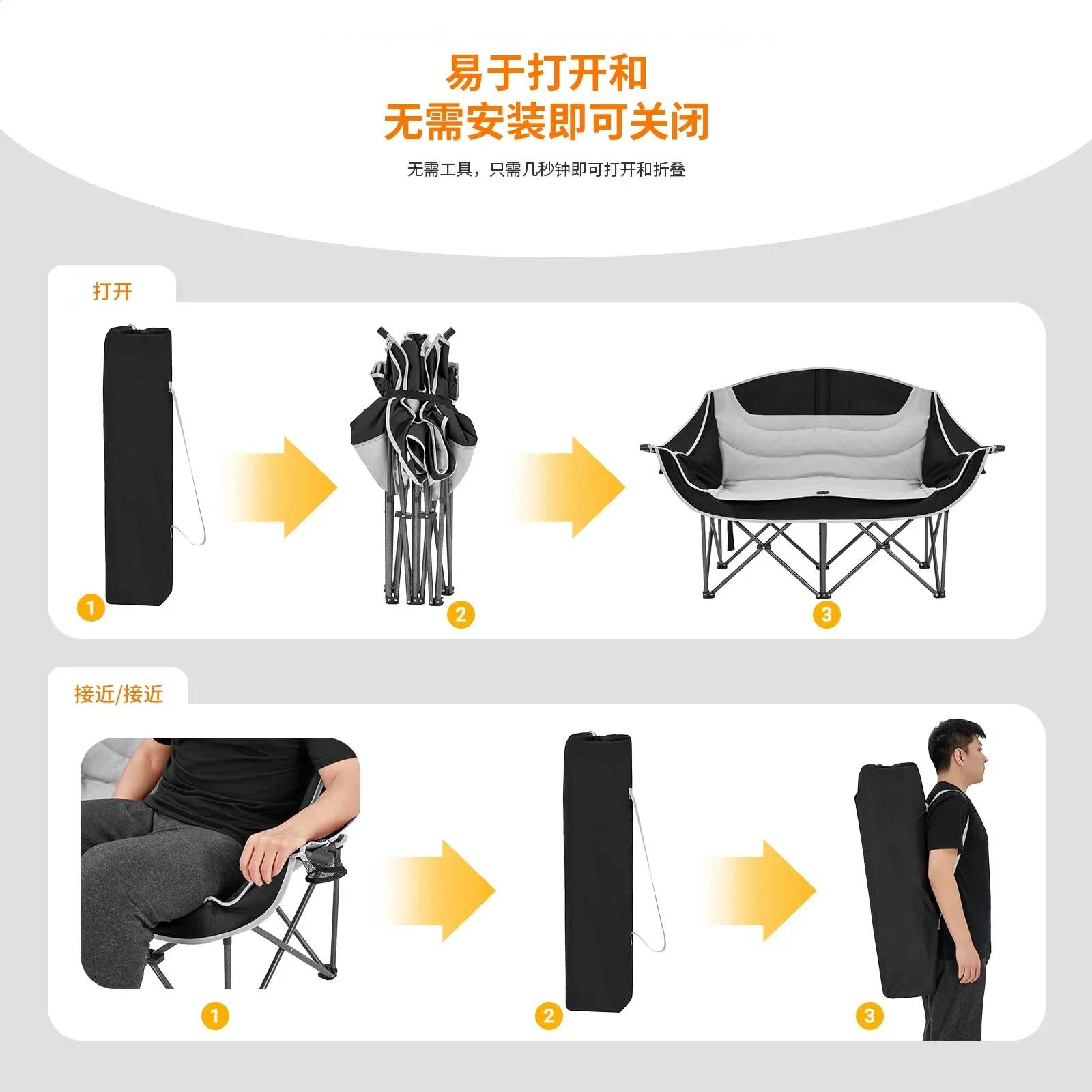 易于打开和
无需安装即可关闭

无需工具，只需几秒钟即可打开和折叠

打开

1

2

3

接近/接近

1

2

3