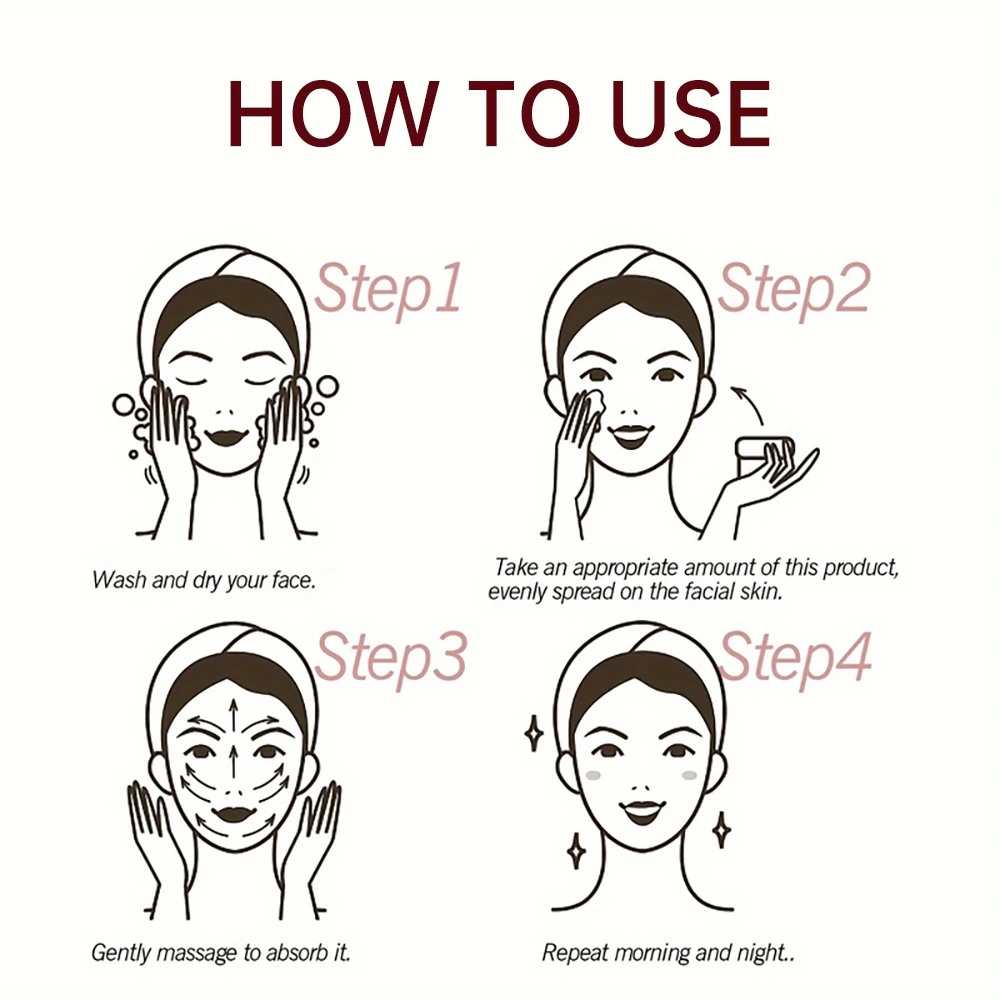 HOW TO USE

Step1

Wash and dry your face.

Step2

Take an appropriate amount of this product, evenly spread on the facial skin.

Step3

Gently massage to absorb it.

Step4

Repeat morning and night..