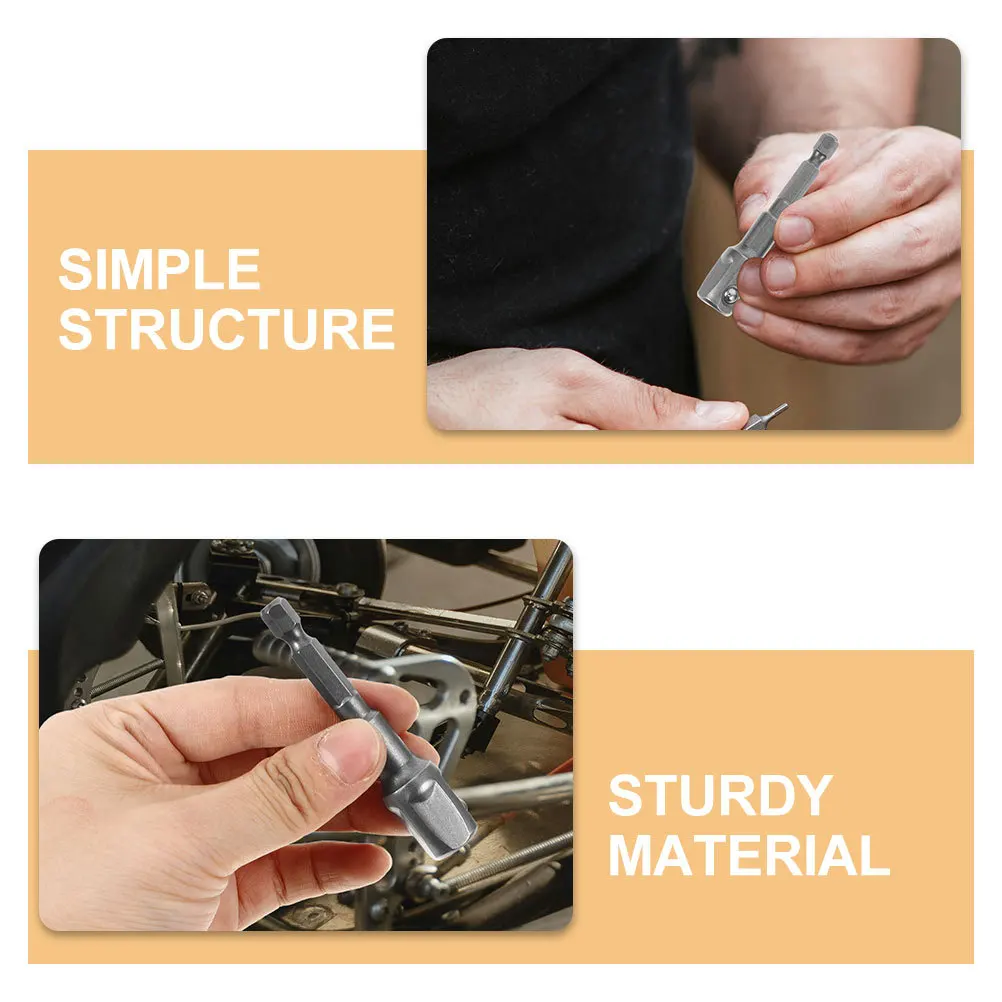 SIMPLE STRUCTURE

STURDY MATERIAL