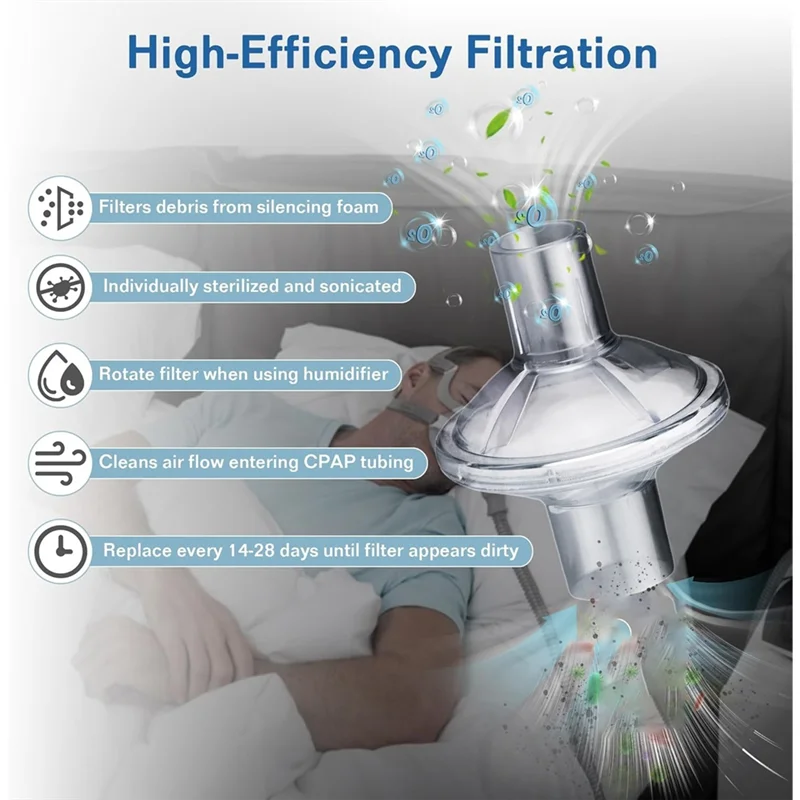 High-Efficiency Filtration

Filters debris from silencing foam

Individually sterilized and sonicated

Rotate filter when using humidifier

Cleans air flow entering CPAP tubing

Replace every 14-28 days until filter appears dirty