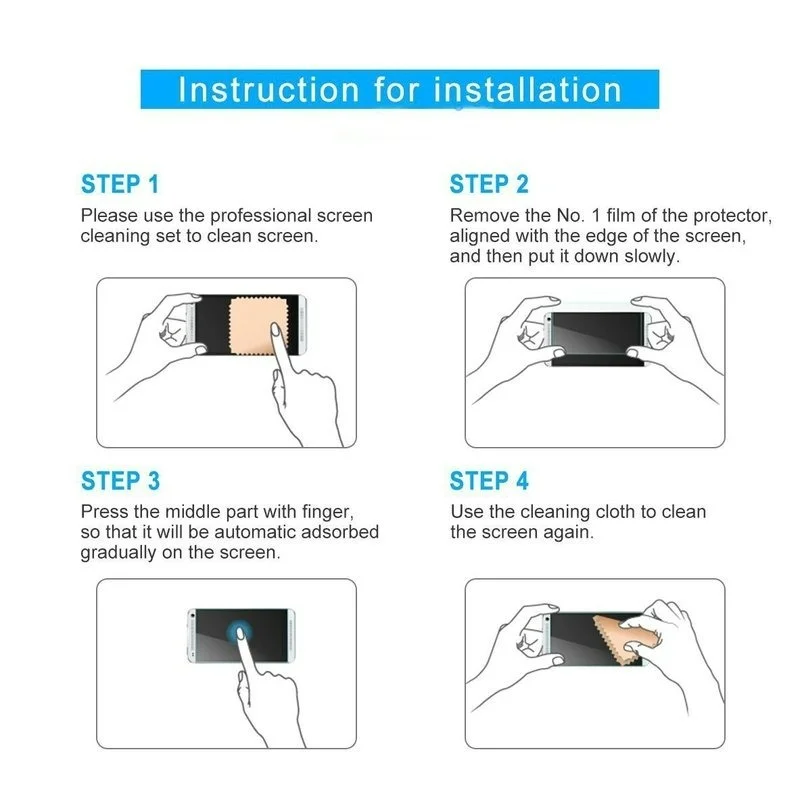 Instruction for installation

STEP 1

Please use the professional screen cleaning set to clean screen.

STEP 2

Remove the No. 1 film of the protector, aligned with the edge of the screen, and then put it down slowly.

STEP 3

Press the middle part with finger, so that it will be automatic adsorbed gradually on the screen.

STEP 4

Use the cleaning cloth to clean the screen again.