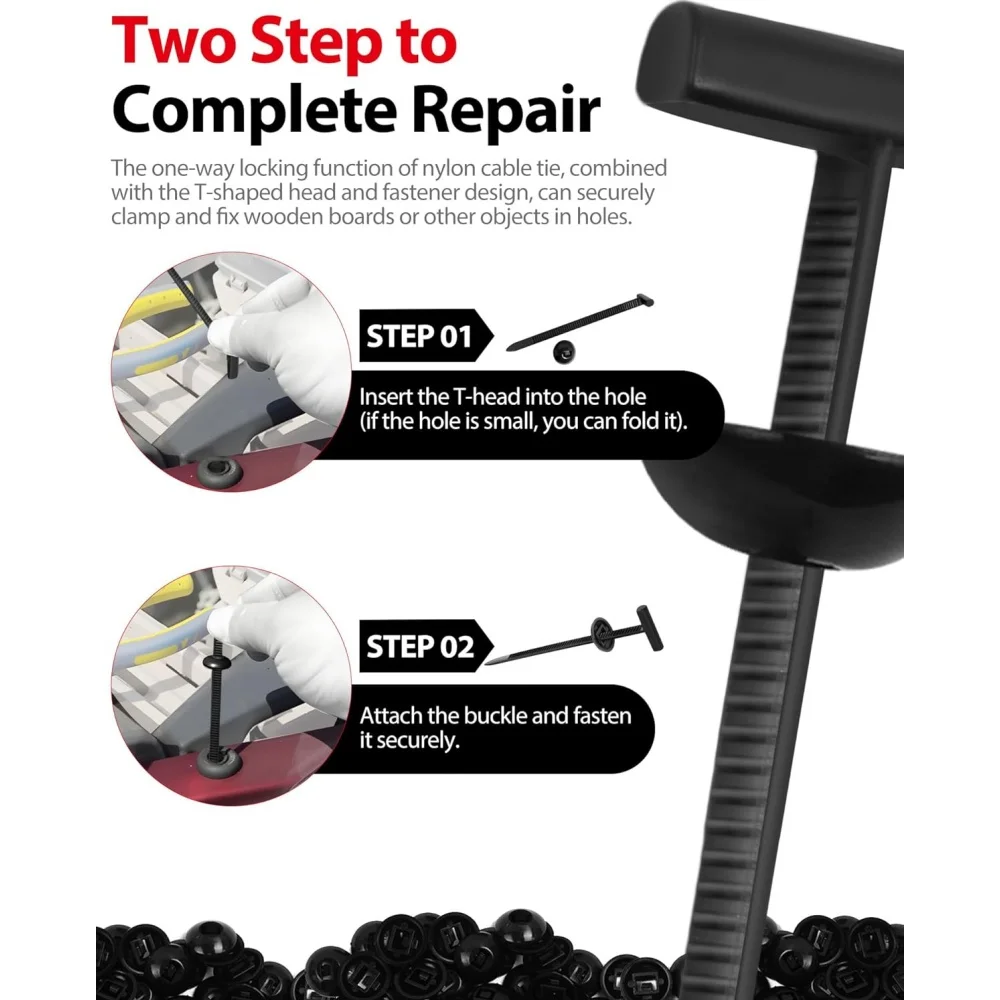 Two Step to
Complete Repair

The one-way locking function of nylon cable tie, combined with the T-shaped head and fastener design, can securely clamp and fix wooden boards or other objects in holes.

STEP 01

Insert the T-head into the hole (if the hole is small, you can fold it).

STEP 02

Attach the buckle and fasten it securely.