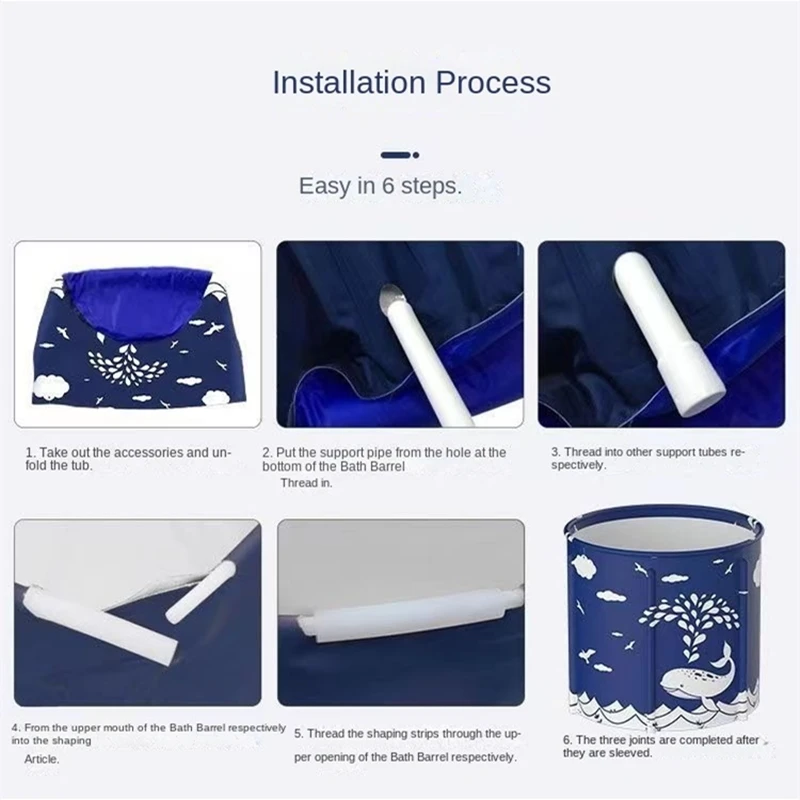 Installation Process

Easy in 6 steps.

1. Take out the accessories and unfold the tub.

2. Put the support pipe from the hole at the bottom of the Bath Barrel
Thread in.

3. Thread into other support tubes respectively.

4. From the upper mouth of the Bath Barrel respectively into the shaping
Article.

5. Thread the shaping strips through the upper opening of the Bath Barrel respectively.

6. The three joints are completed after they are sleeved.