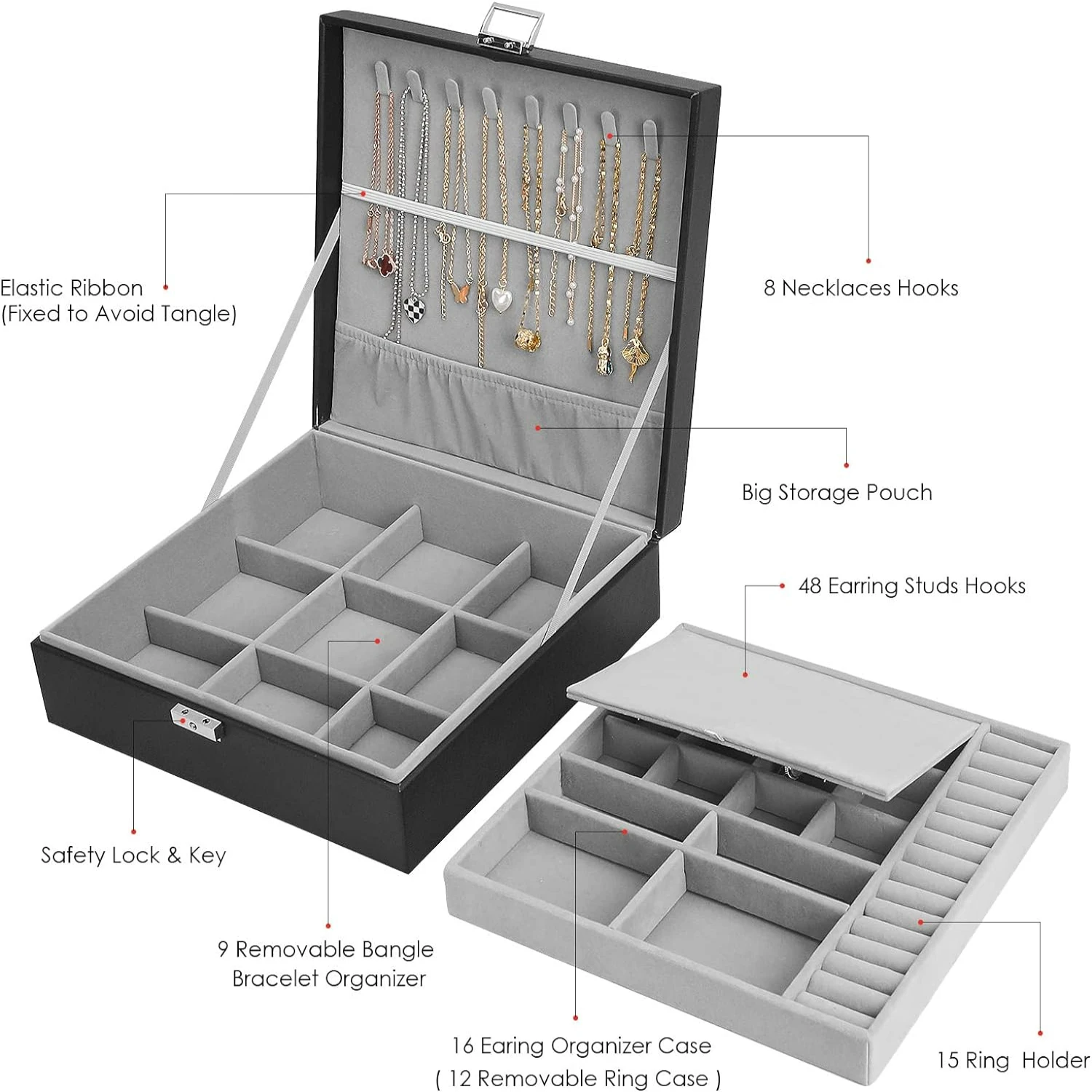 Elastic Ribbon
(Fixed to Avoid Tangle)

8 Necklaces Hooks

Big Storage Pouch

48 Earring Studs Hooks

Safety Lock & Key

9 Removable Bangle
Bracelet Organizer

16 Earing Organizer Case
( 12 Removable Ring Case )

15 Ring Holder