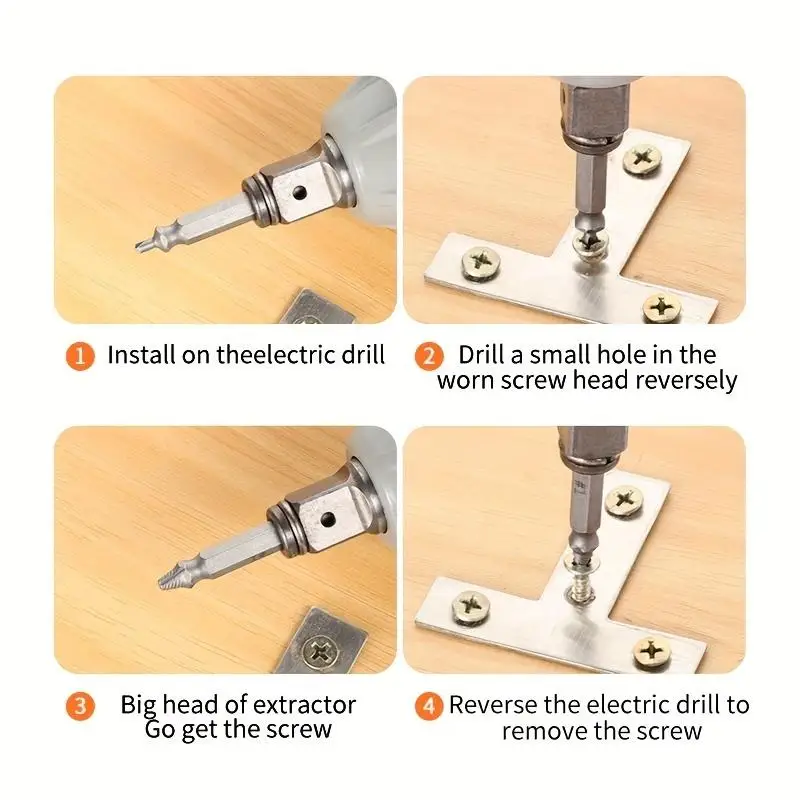 1 Install on theelectric drill

2 Drill a small hole in the worn screw head reversely

3 Big head of extractor Go get the screw

4 Reverse the electric drill to remove the screw