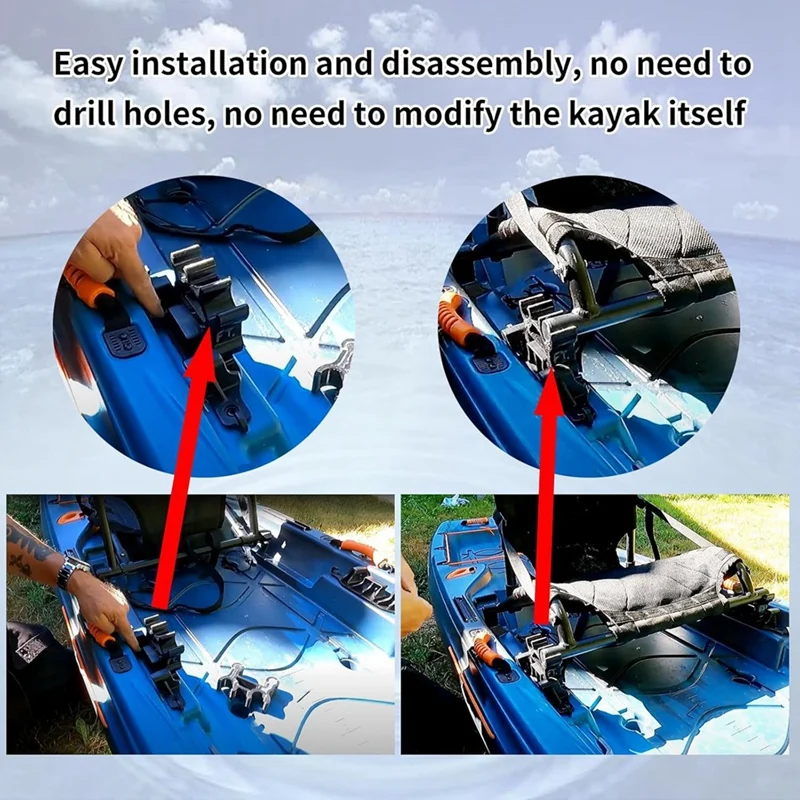 Easy installation and disassembly, no need to drill holes, no need to modify the kayak itself