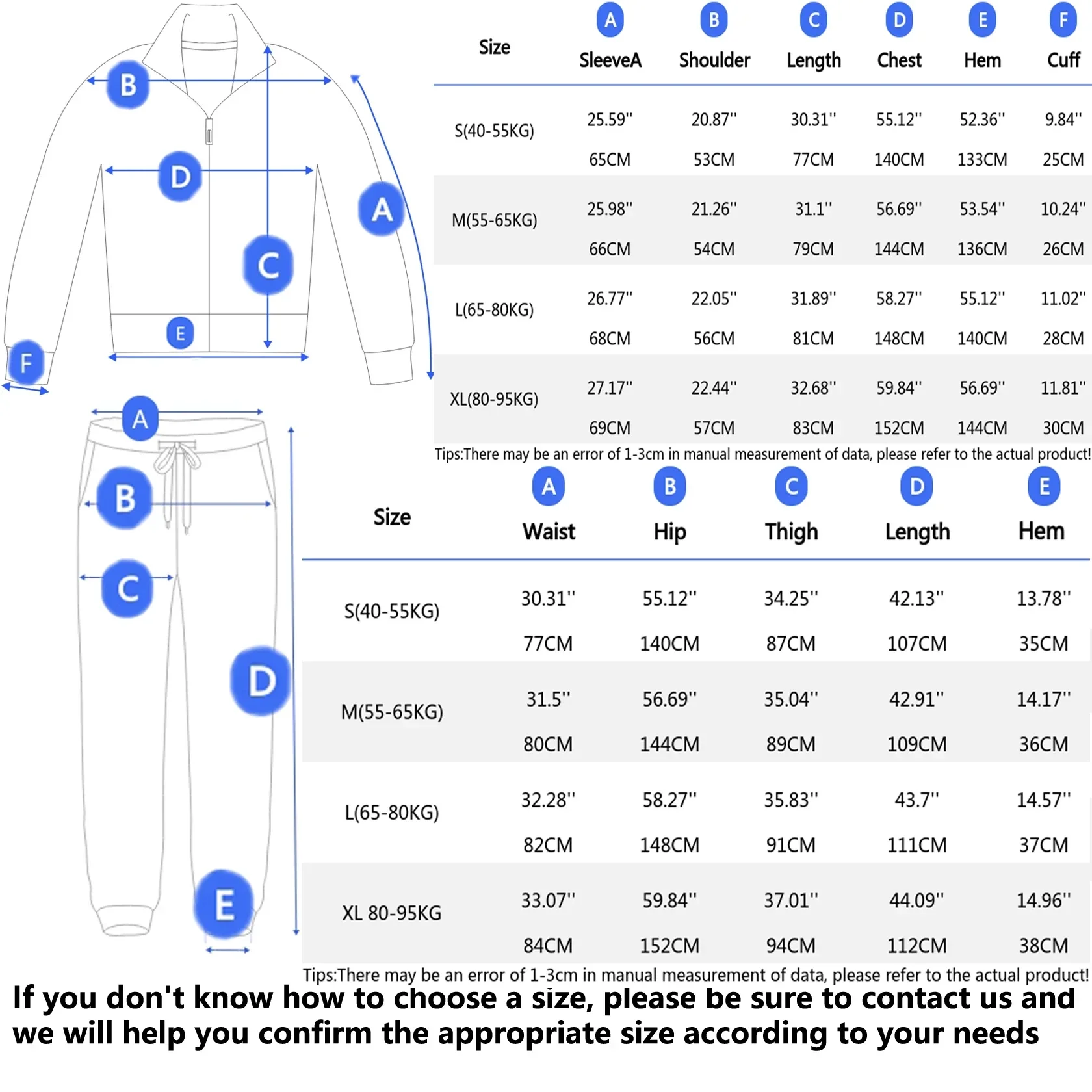 B
D
A
C
E
F

| Size | A SleeveA | B Shoulder | C Length | D Chest | E Hem | F Cuff |
|---|---|---|---|---|---|---|
| S(40-55KG) | 25.59'' 65CM | 20.87'' 53CM | 30.31'' 77CM | 55.12'' 140CM | 52.36'' 133CM | 9.84'' 25CM |
| M(55-65KG) | 25.98'' 66CM | 21.26'' 54CM | 31.1'' 79CM | 56.69'' 144CM | 53.54'' 136CM | 10.24'' 26CM |
| L(65-80KG) | 26.77'' 68CM | 22.05'' 56CM | 31.89'' 81CM | 58.27'' 148CM | 55.12'' 140CM | 11.02'' 28CM |
| XL(80-95KG) | 27.17'' 69CM | 22.44'' 57CM | 32.68'' 83CM | 59.84'' 152CM | 56.69'' 144CM | 11.81'' 30CM |

Tips:There may be an error of 1-3cm in manual measurement of data, please refer to the actual product!

A
B
C
D
E

| Size | A Waist | B Hip | C Thigh | D Length | E Hem |
|---|---|---|---|---|---|
| S(40-55KG) | 30.31'' 77CM | 55.12'' 140CM | 34.25'' 87CM | 42.13'' 107CM | 13.78'' 35CM |
| M(55-65KG) | 31.5'' 80CM | 56.69'' 144CM | 35.04'' 89CM | 42.91'' 109CM | 14.17'' 36CM |
| L(65-80KG) | 32.28'' 82CM | 58.27'' 148CM | 35.83'' 91CM | 43.7'' 111CM | 14.57'' 37CM |
| XL 80-95KG | 33.07'' 84CM | 59.84'' 152CM | 37.01'' 94CM | 44.09'' 112CM | 14.96'' 38CM |

Tips:There may be an error of 1-3cm in manual measurement of data, please refer to the actual product!

If you don't know how to choose a size, please be sure to contact us and we will help you confirm the appropriate size according to your needs